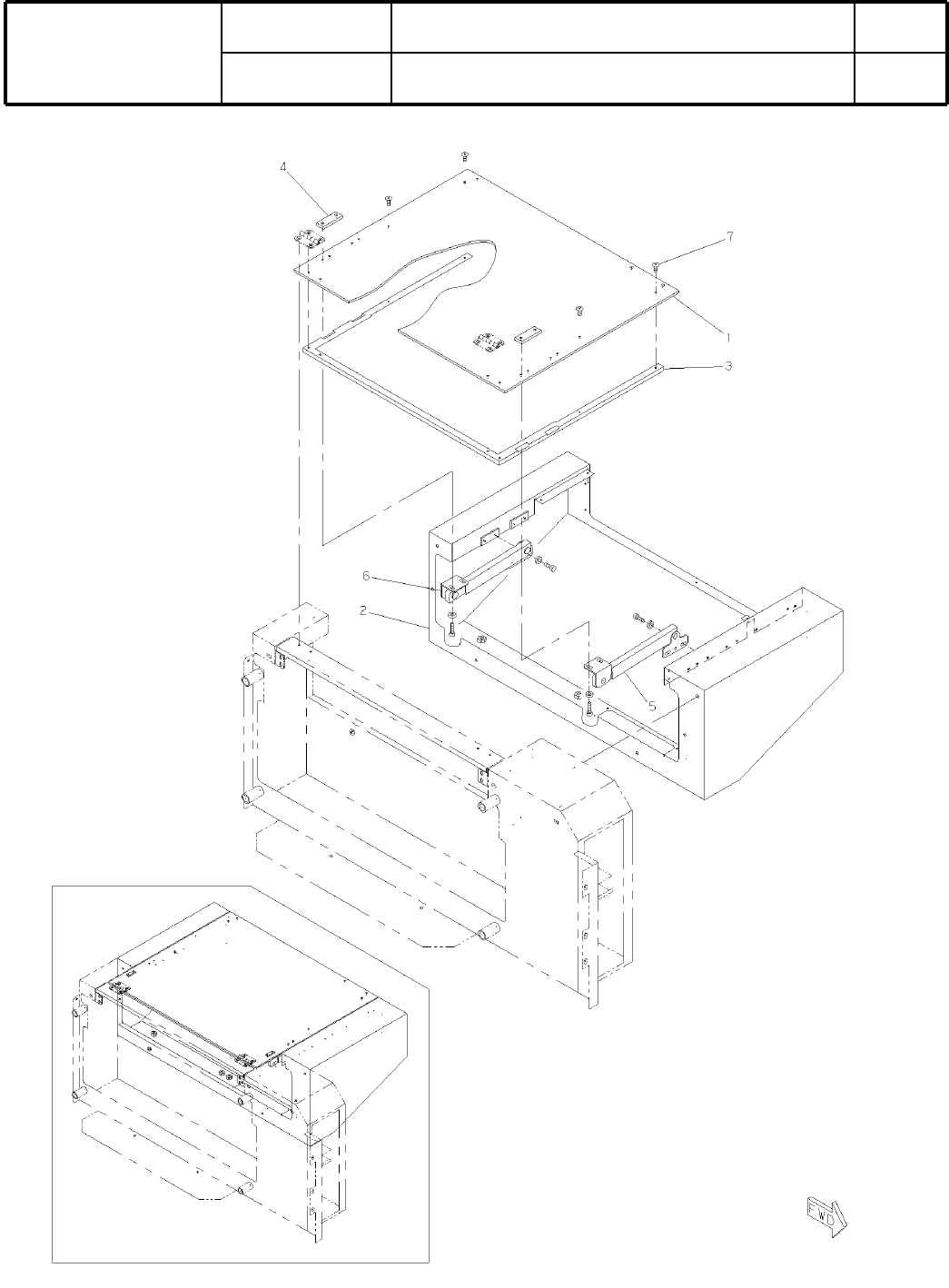 4
7
1
3
6
2
5
FWD