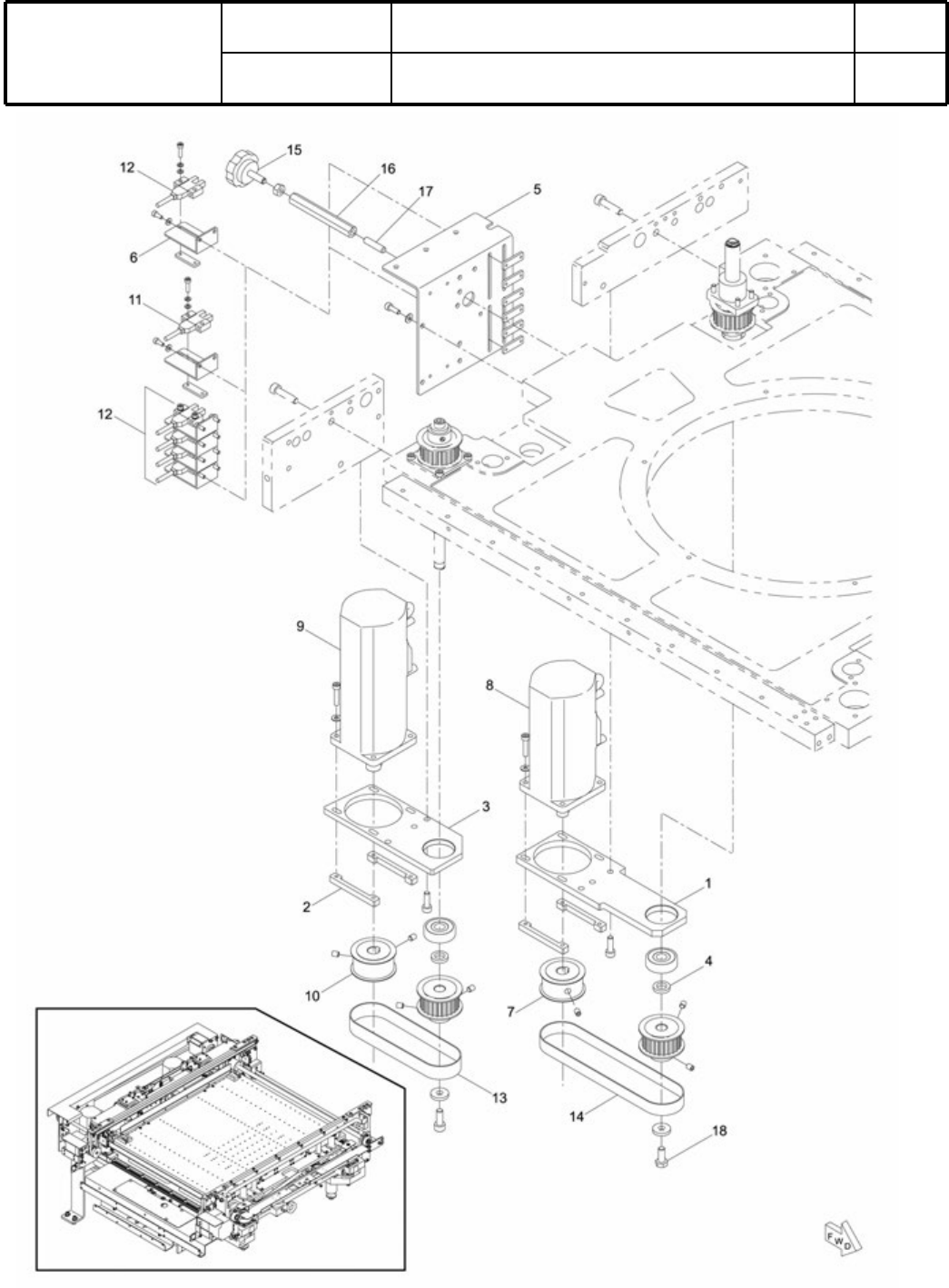 12
15
16
17
5
6
11
12
9
8
3
1
2
4
10
7
13
14
18
FWD