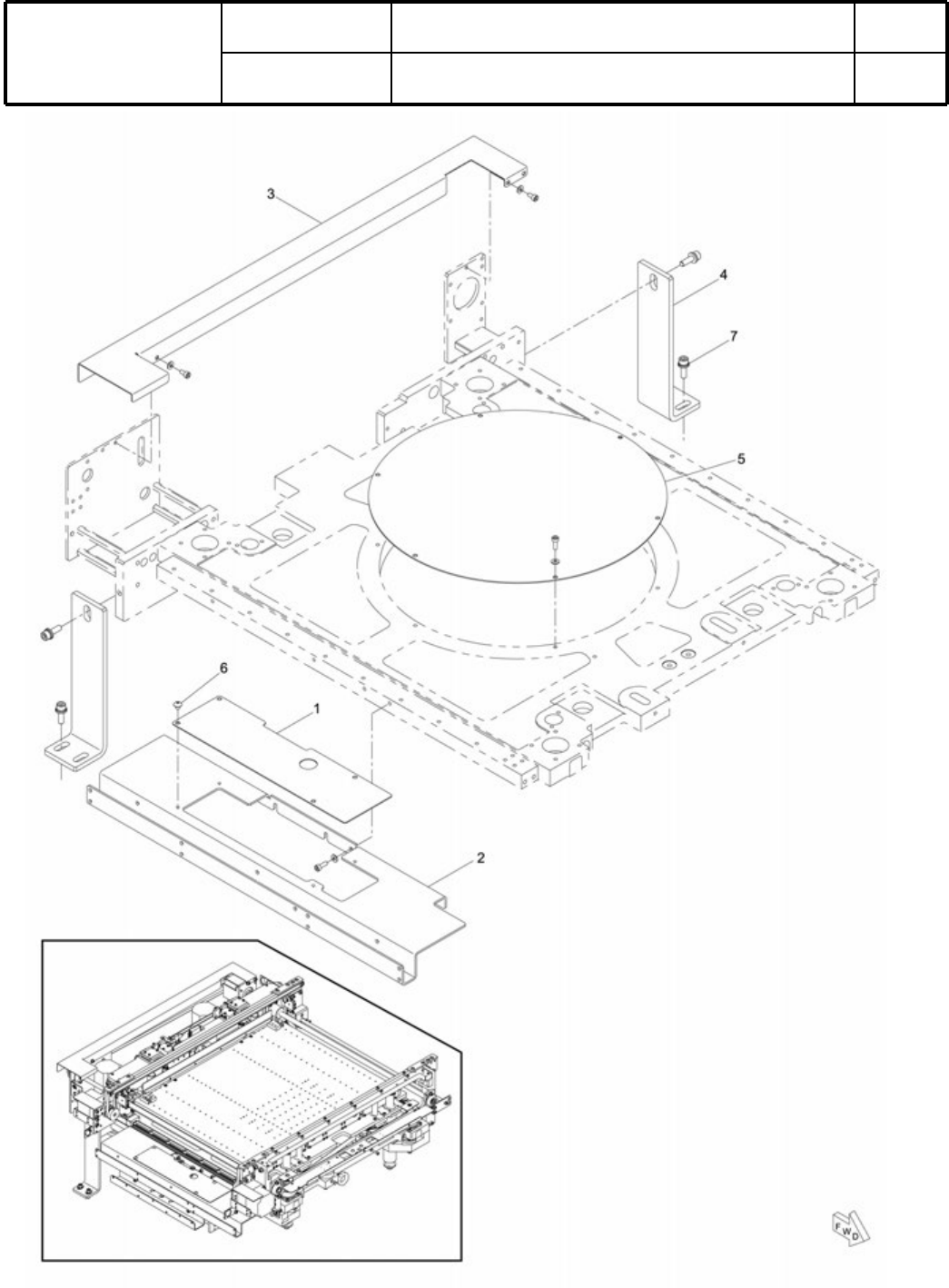 3

4

7

5

6

1

2

FWD