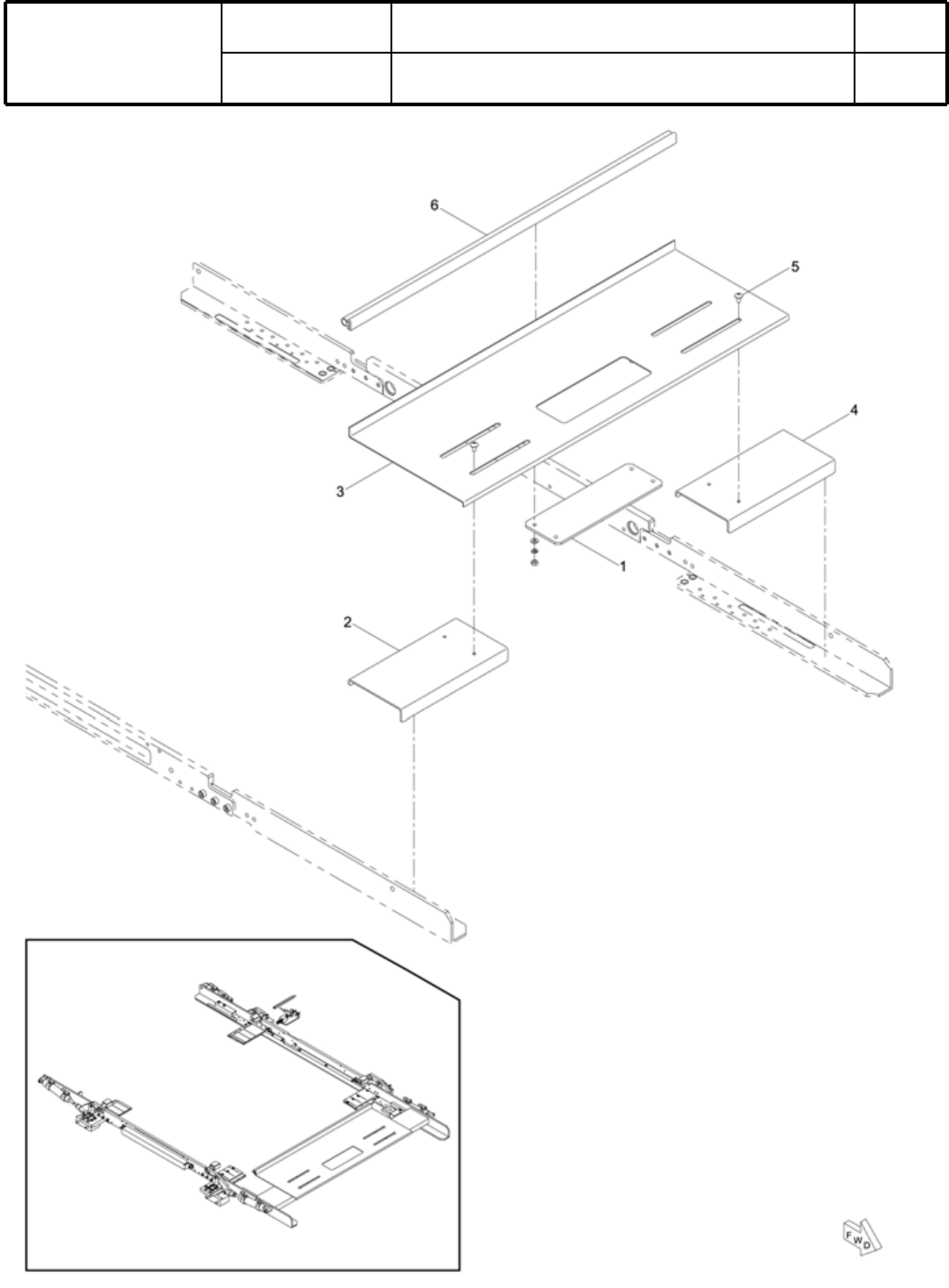 6

5

4

3

1

2

FWD