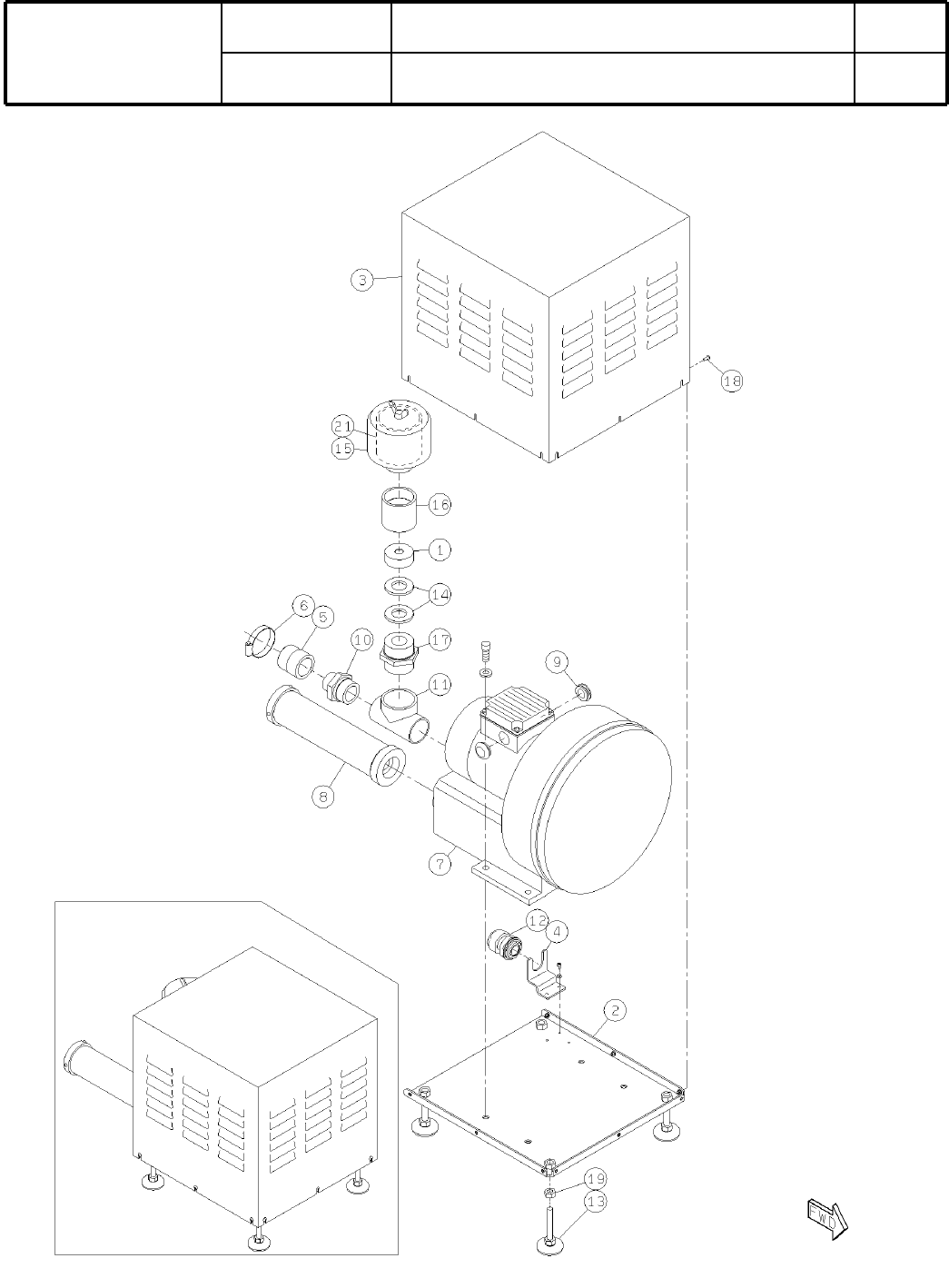 3

18

21

15

16

1

14

6

5

10

17

9

11

8

7

12

4

2

19

13

FWD