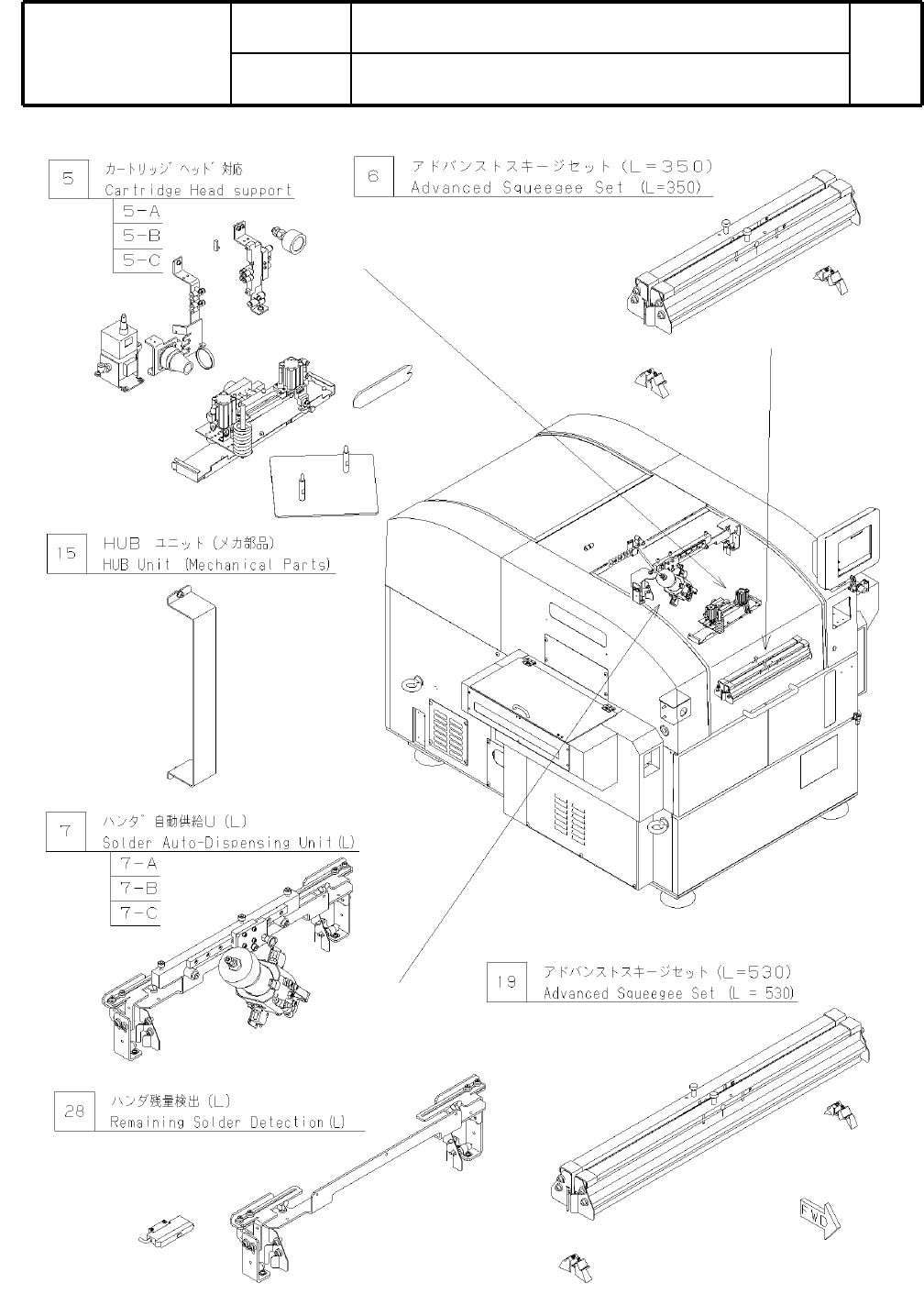 5
カートリッジヘッド対応
Cartridge Head support
5-A
5-B
5-C

6
アドバンストスキージセット (L=350)
Advanced Squeegee Set (L=350)

15
HUB ユニット (メカ部品)
HUB Unit (Mechanical Parts)

7
ハンダ自動供給U (L)
Solder Auto-Dispensing Unit (L)
7-A
7-B
7-C

19
アドバンストスキージセット (L=530)
Advanced Squeegee Set (L = 530)

28
ハンダ残量検出 (L)
Remaining Solder Detection (L)

FWD