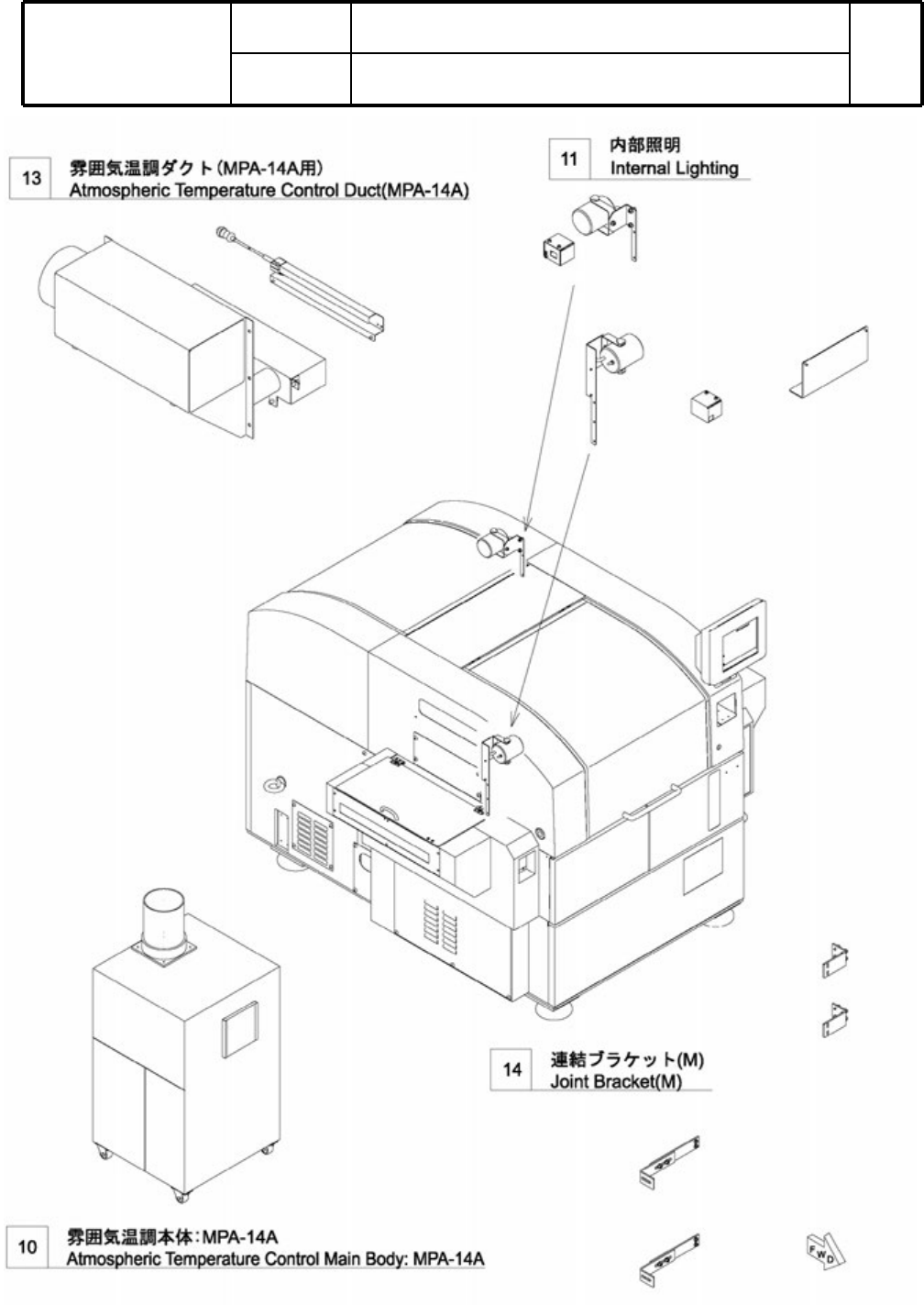 13 雰囲気温調ダクト(MPA-14A用)
Atmospheric Temperature Control Duct(MPA-14A)

11 内部照明
Internal Lighting

14 連結ブラケット(M)
Joint Bracket(M)

10 雰囲気温調本体:MPA-14A
Atmospheric Temperature Control Main Body: MPA-14A

FWD