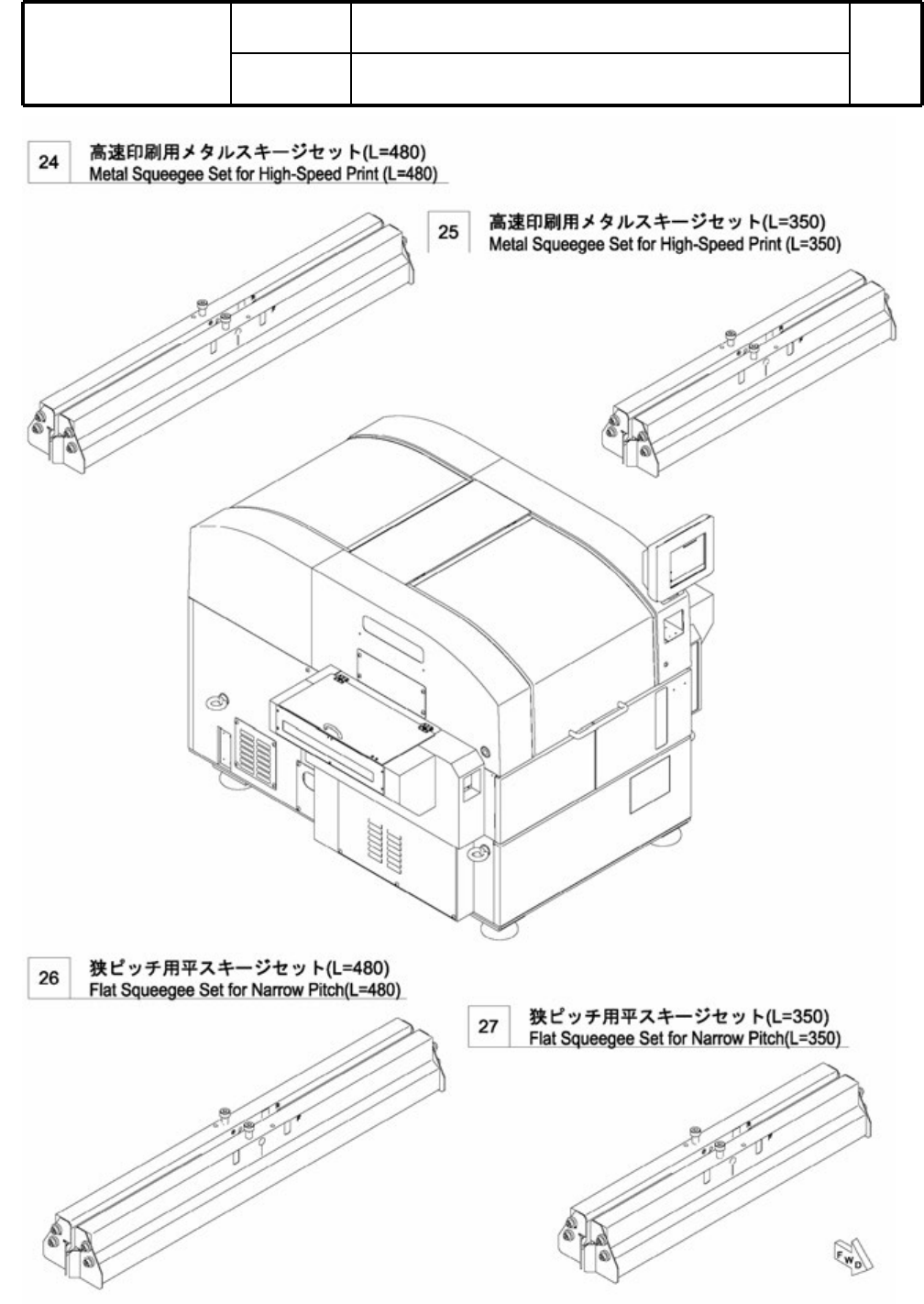 24 高速印刷用メタルスキージセット(L=480)
Metal Squeegee Set for High-Speed Print (L=480)

25 高速印刷用メタルスキージセット(L=350)
Metal Squeegee Set for High-Speed Print (L=350)

26 狭ピッチ用平スキージセット(L=480)
Flat Squeegee Set for Narrow Pitch(L=480)

27 狭ピッチ用平スキージセット(L=350)
Flat Squeegee Set for Narrow Pitch(L=350)

FWD