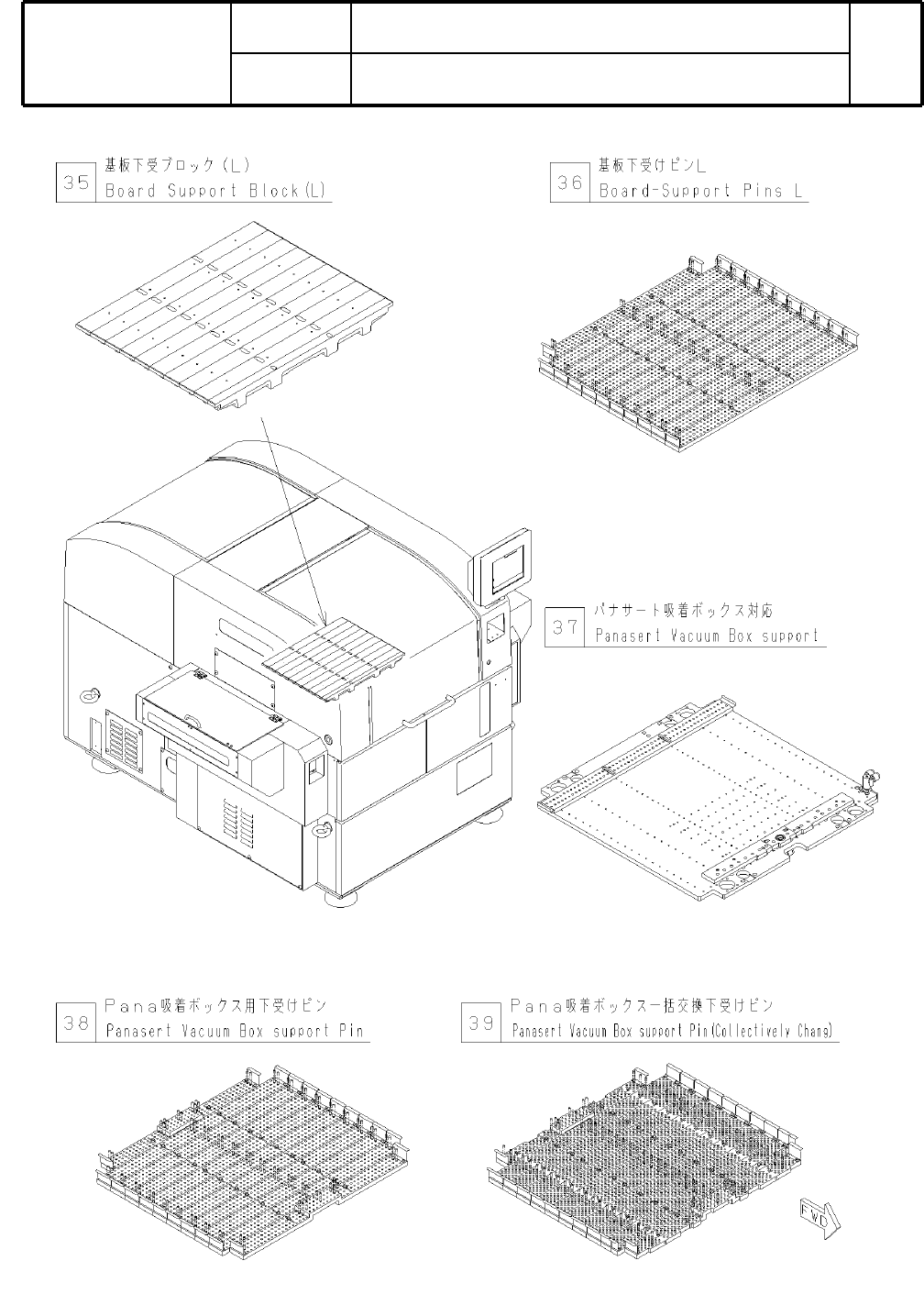 35 基板下受ブロック（L）
Board Support Block(L)

36 基板下受けピンL
Board-Support Pins L

37 パナサート吸着ボックス対応
Panasert Vacuum Box support

38 Pana吸着ボックス用下受けピン
Panasert Vacuum Box support Pin

39 Pana吸着ボックス一括交換下受けピン
Panasert Vacuum Box support Pin(Collectively Chang)

FWD