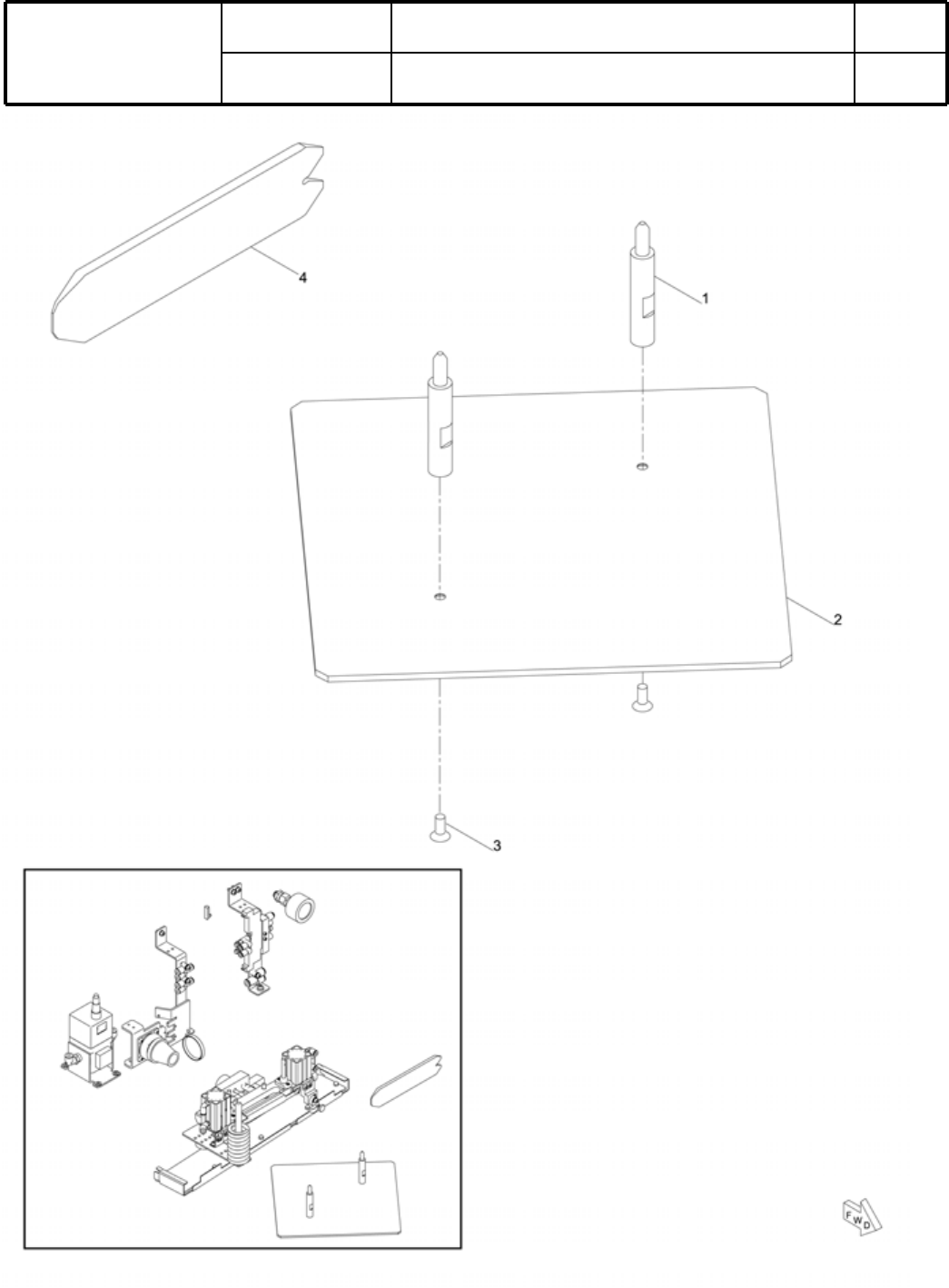 4

1

2

3

FWD