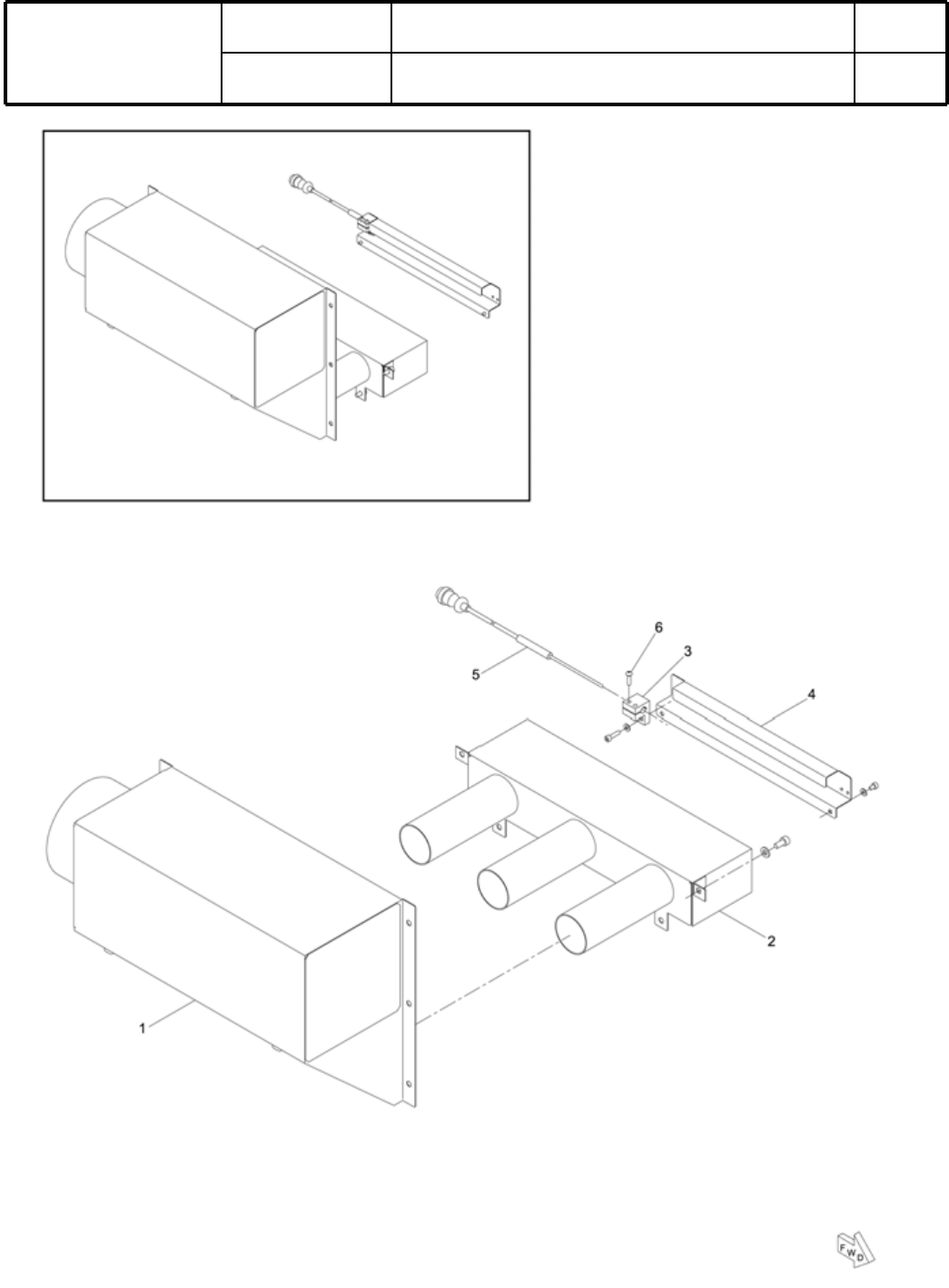 6
3
5
4
2
1
FWD