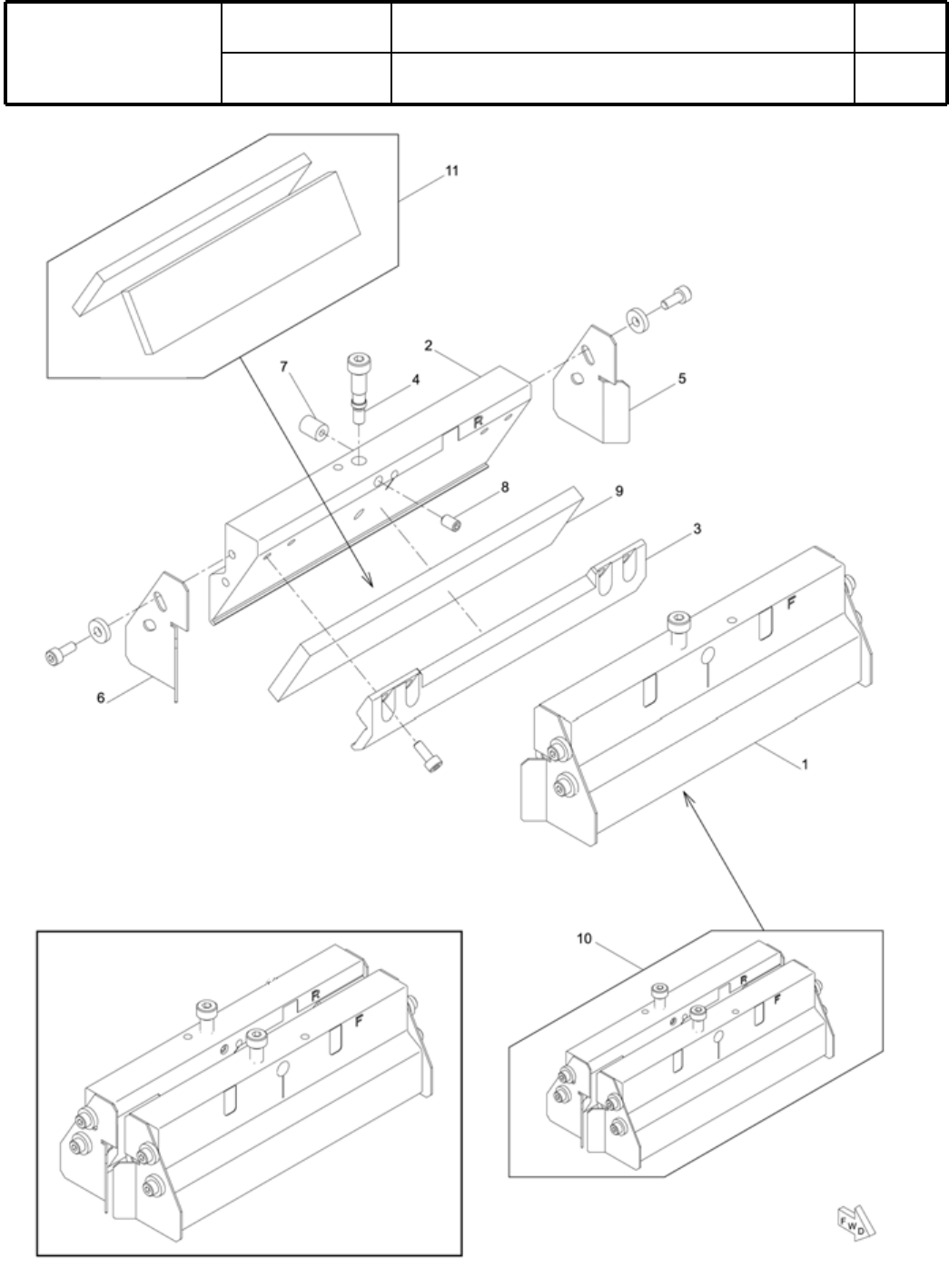 11

2

7

4

5

R

8

9

3

F

6

1

10

R

F

R

F

FWD