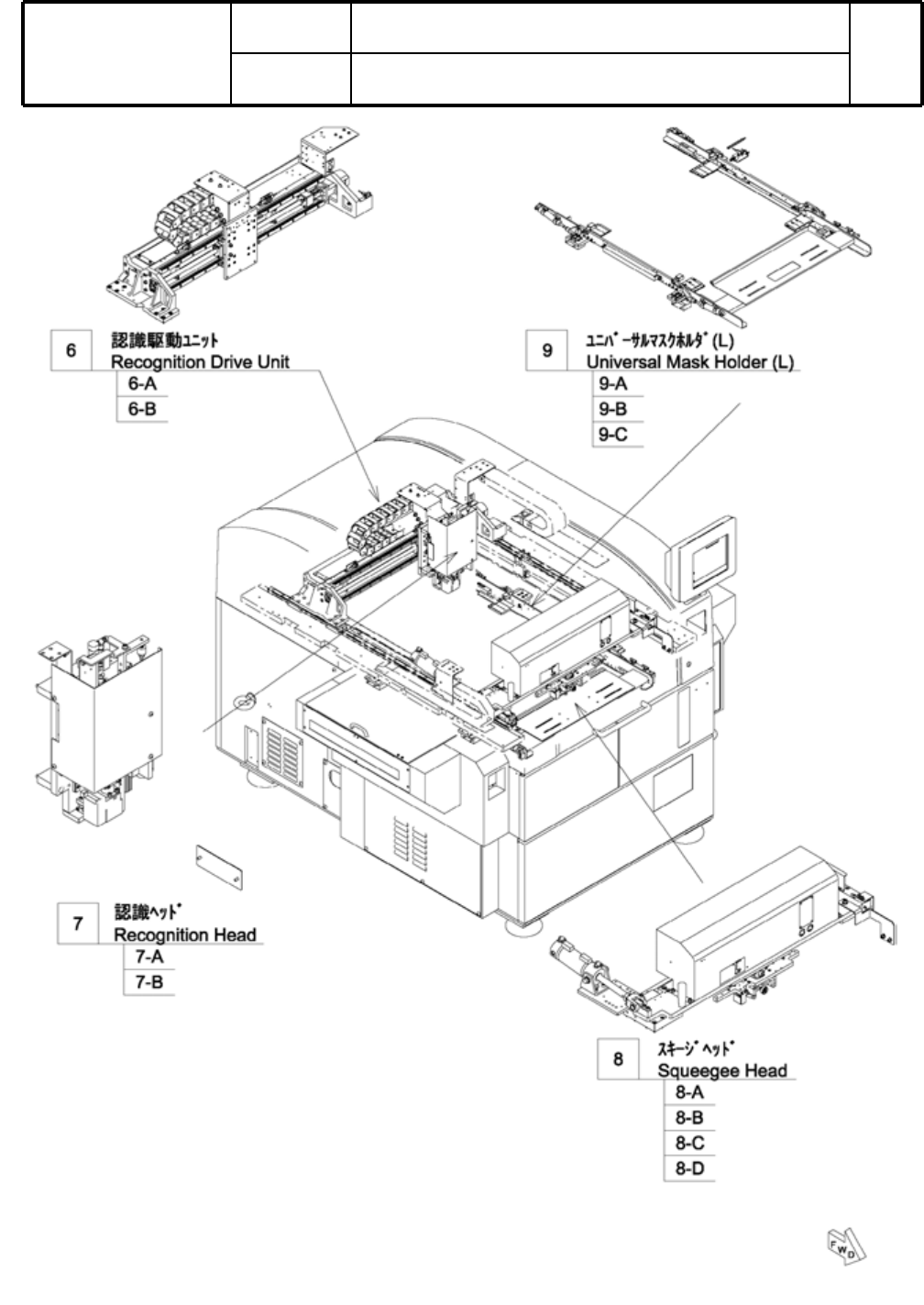 6 認識駆動ﾕﾆｯﾄ
Recognition Drive Unit
6-A
6-B

9 ﾕﾆﾊﾞｰｻﾙﾏｽｸﾎﾙﾀﾞ(L)
Universal Mask Holder (L)
9-A
9-B
9-C

7 認識ﾍｯﾄﾞ
Recognition Head
7-A
7-B

8 ｽｷｰｼﾞﾍｯﾄﾞ
Squeegee Head
8-A
8-B
8-C
8-D

FWD