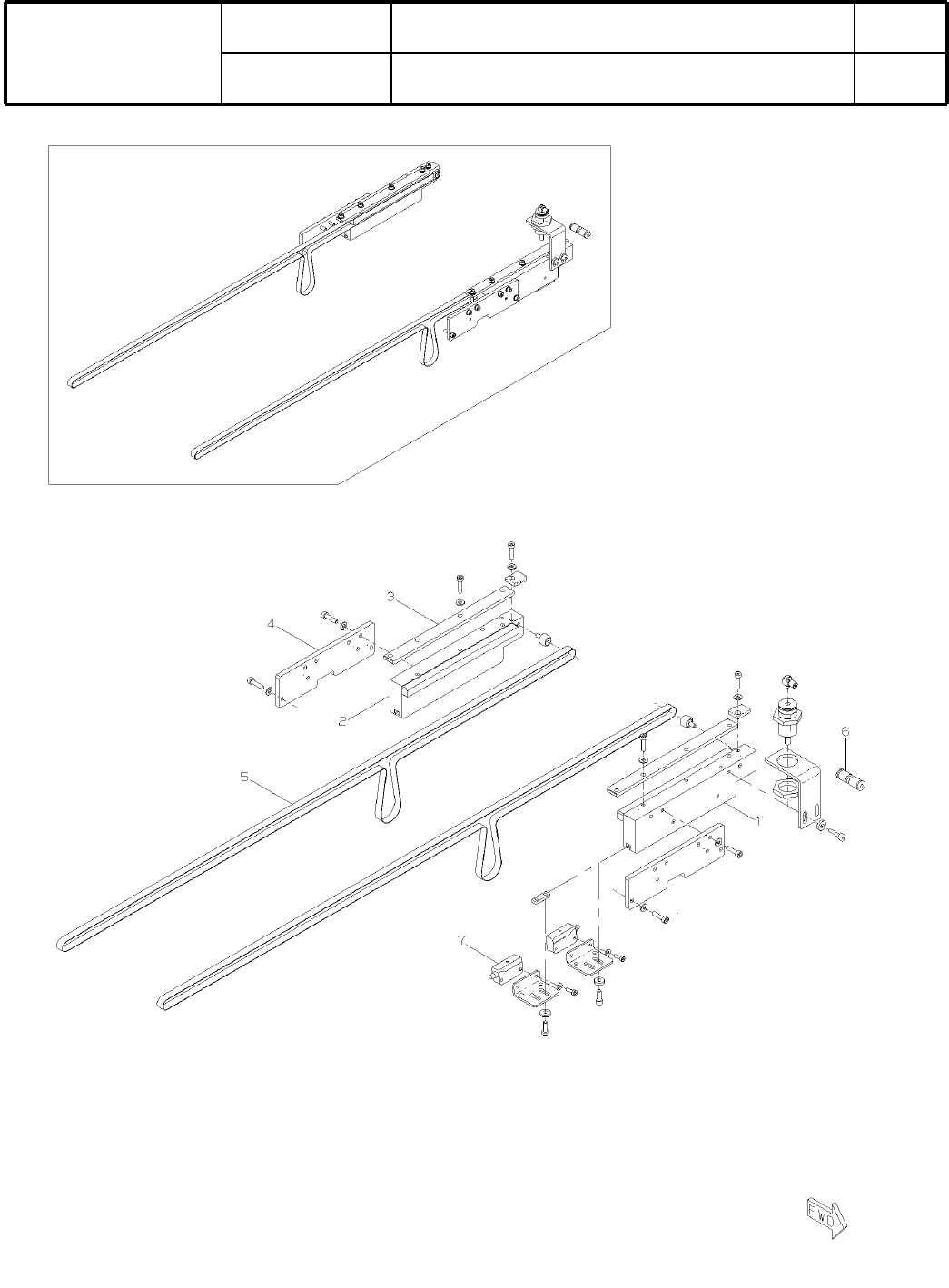 3

4

2

5

6

1

7

FWD