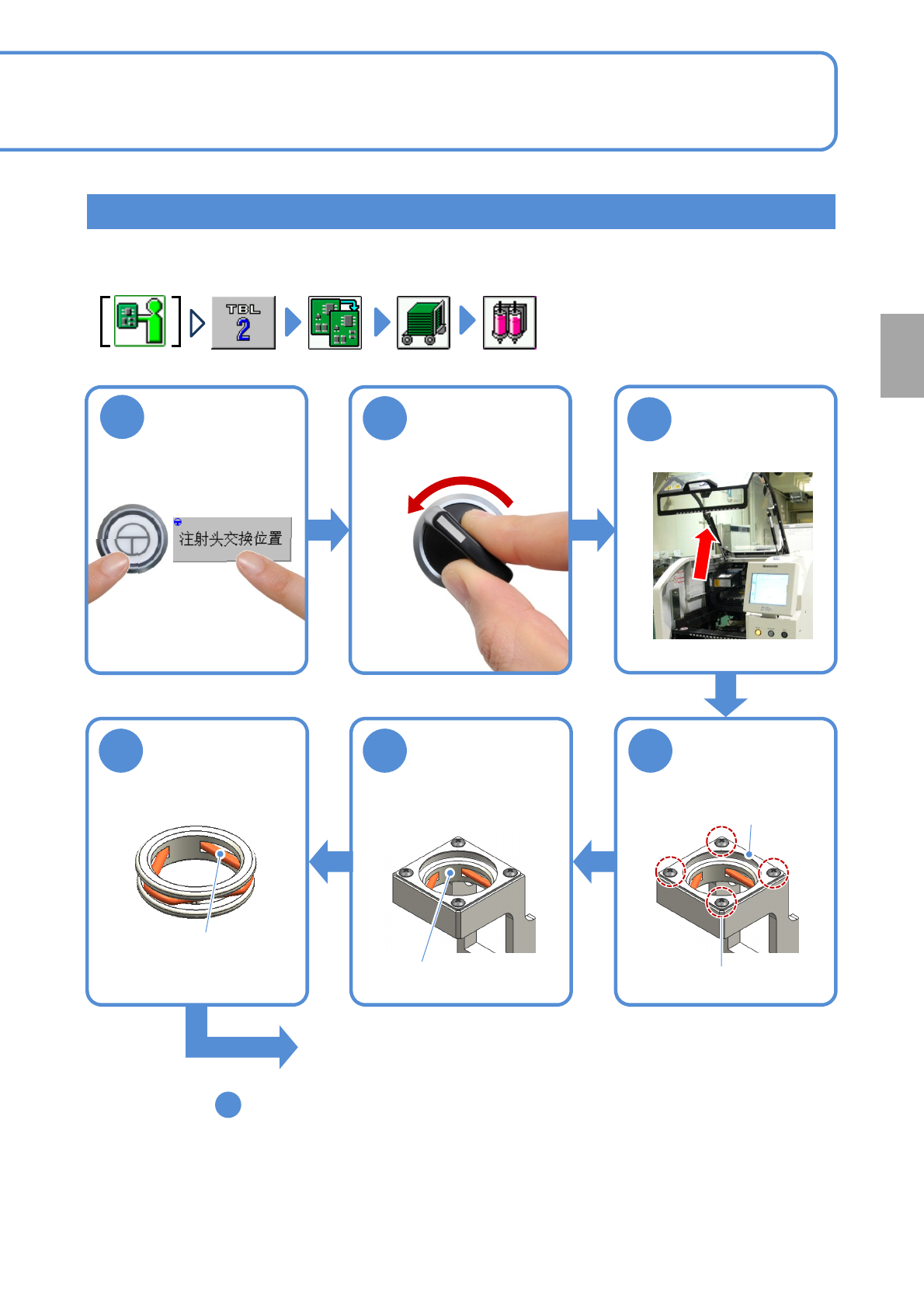 TBL
2

注射头交换位置