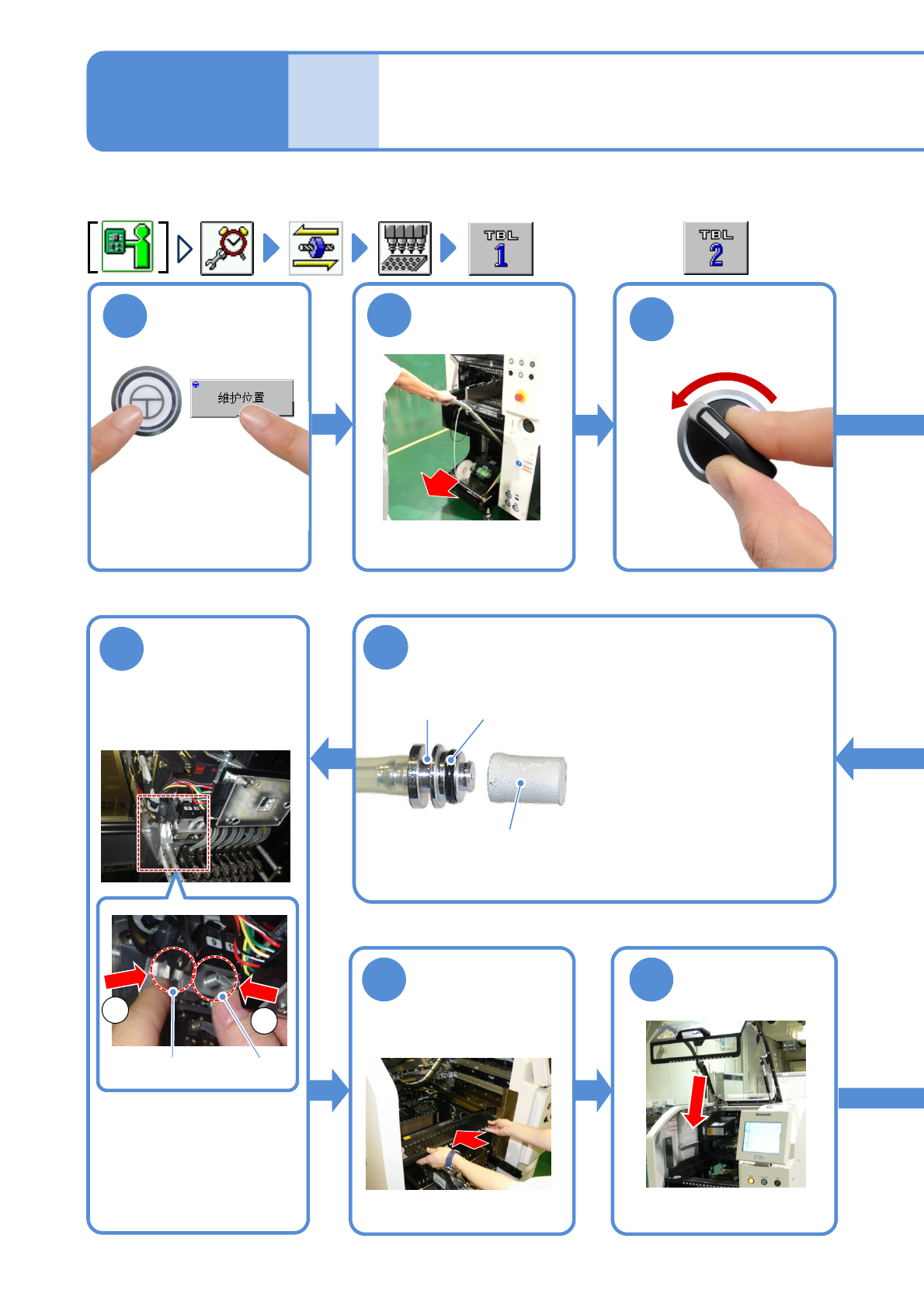 TBL 1

TBL 2

维护位置