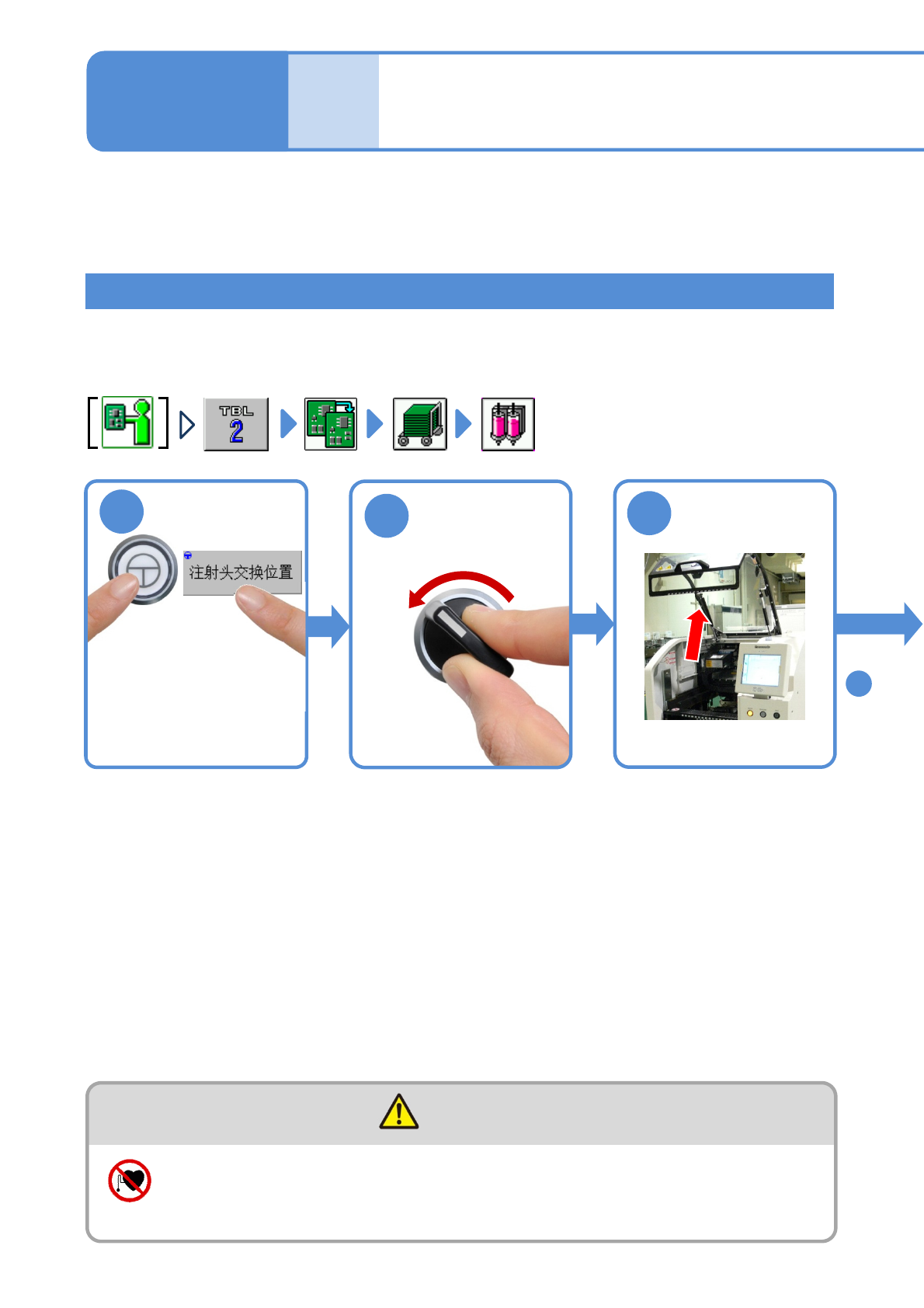 TBL
2

注射头交换位置