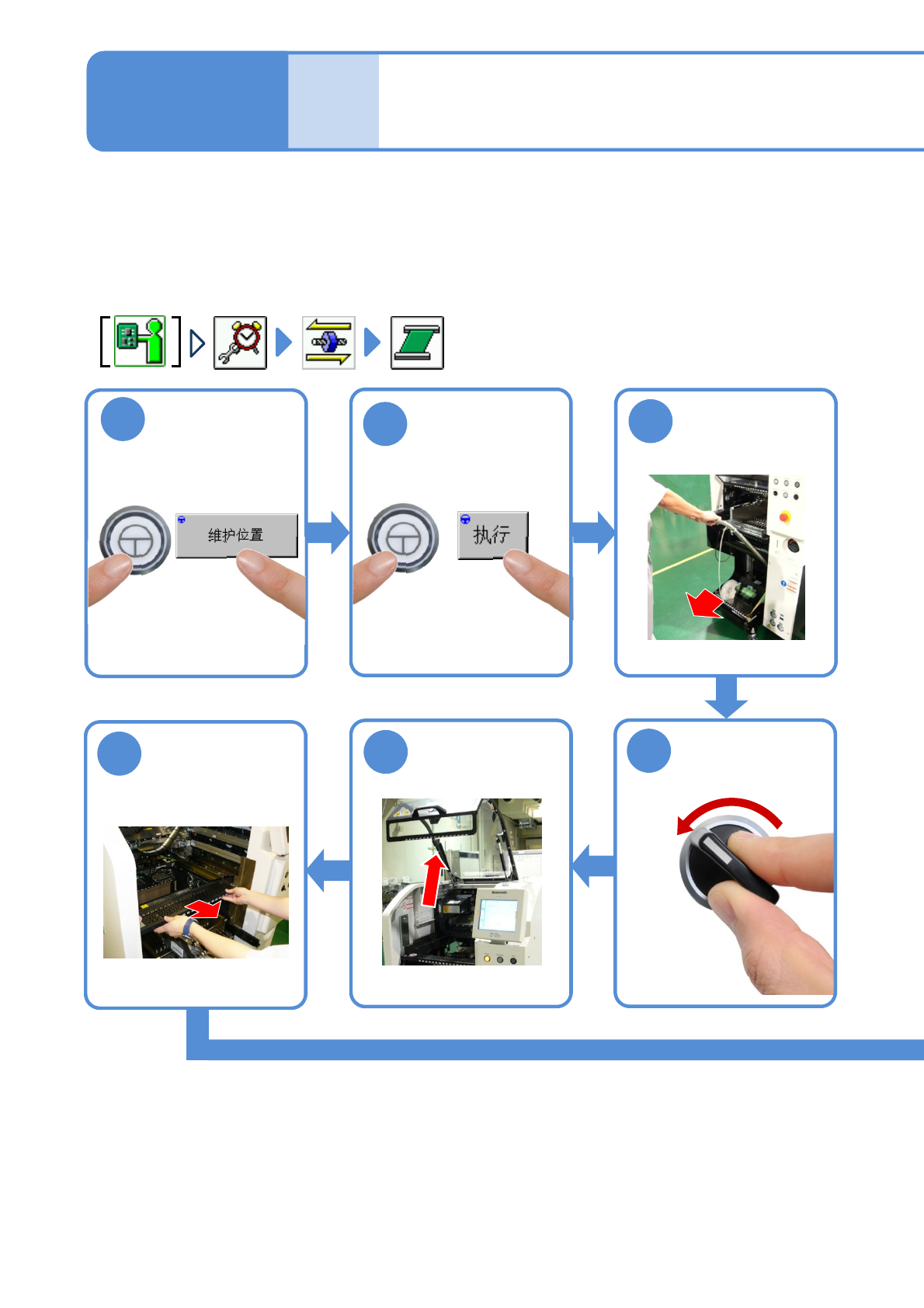 维护位置

执行