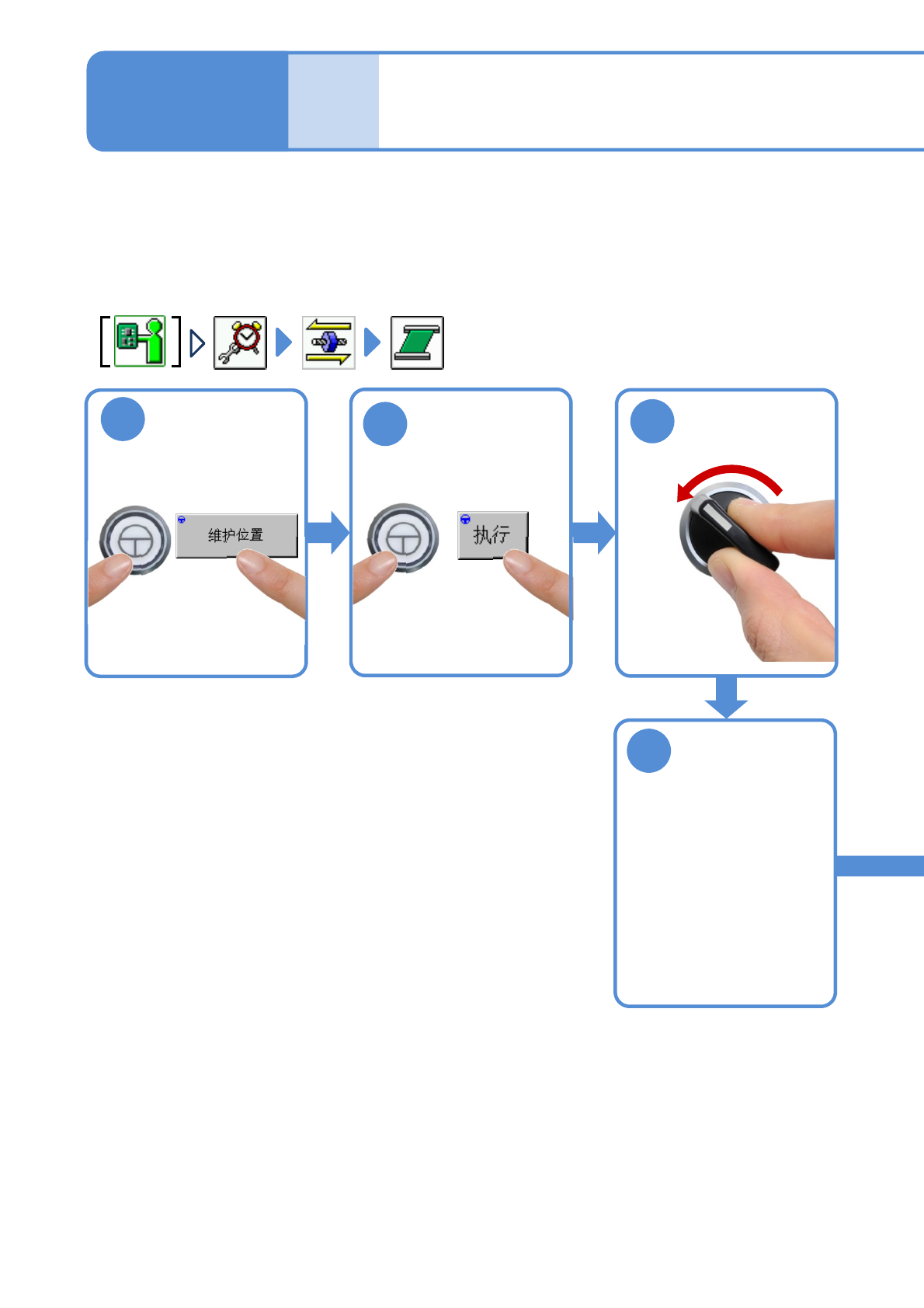 维护位置

执行