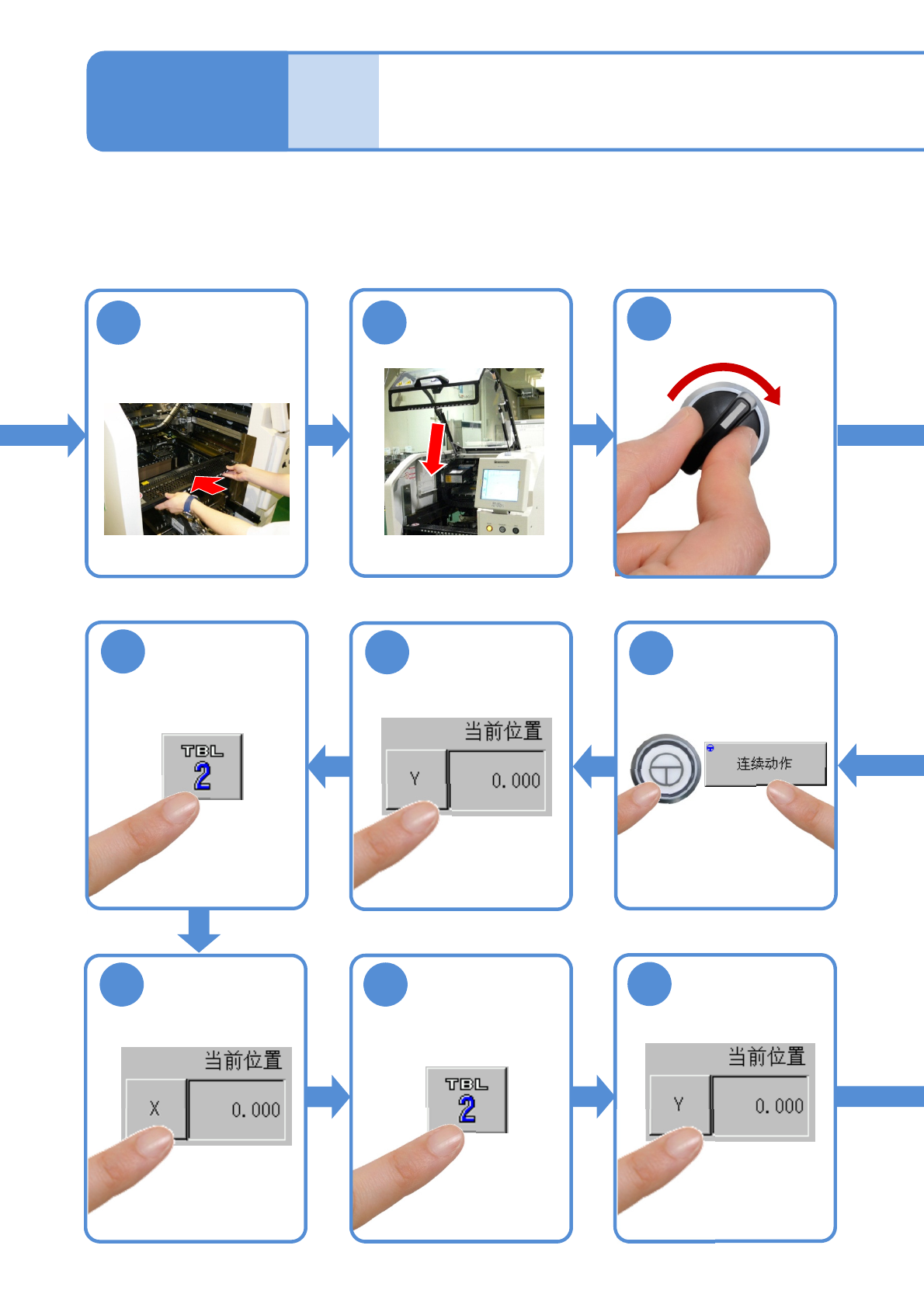 TBL
2

当前位置
Y
0.000

连续动作

当前位置
X
0.000

TBL
2

当前位置
Y
0.000