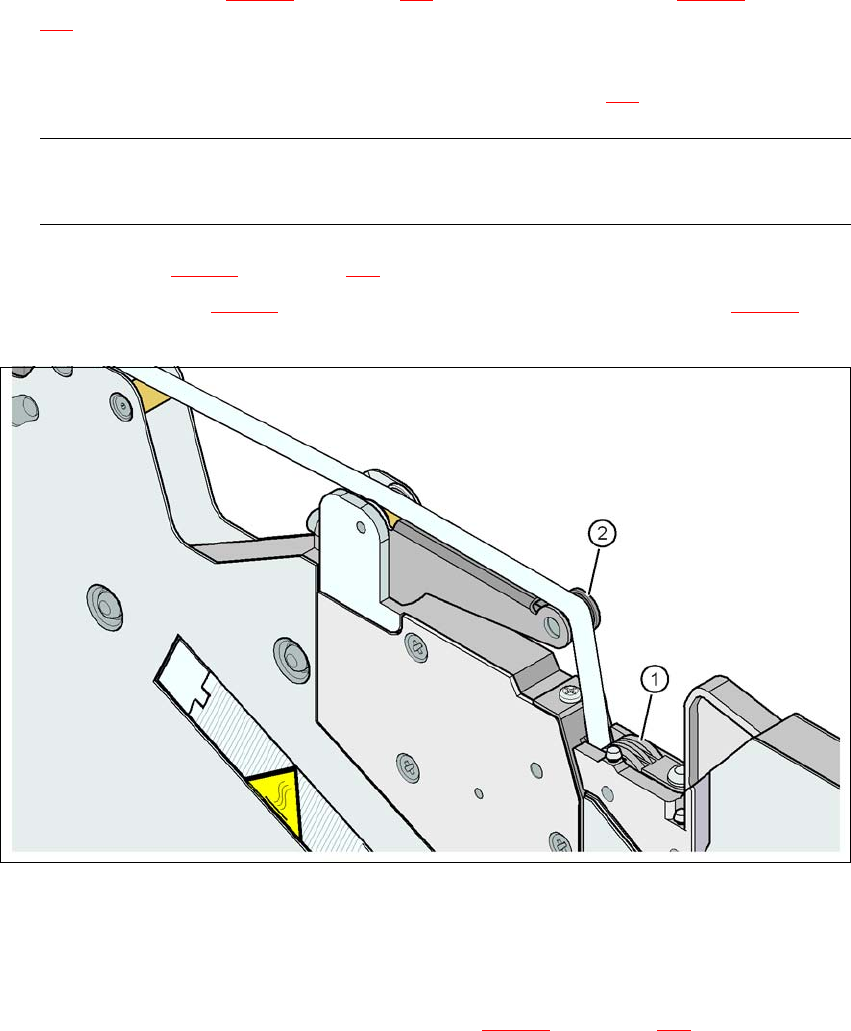 2

1