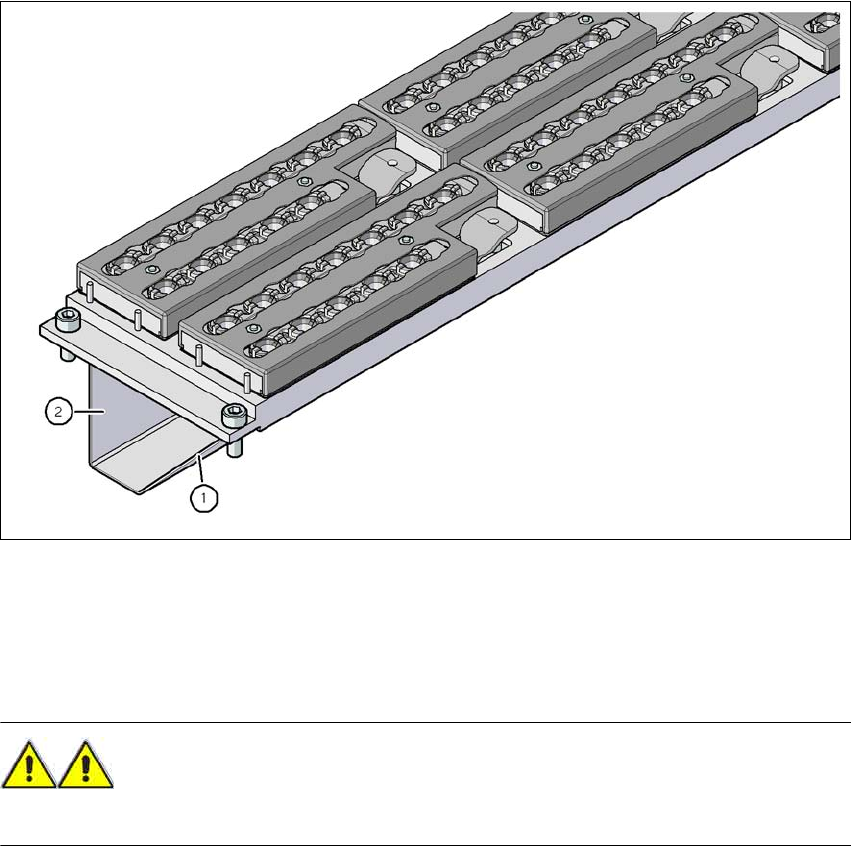 2

1