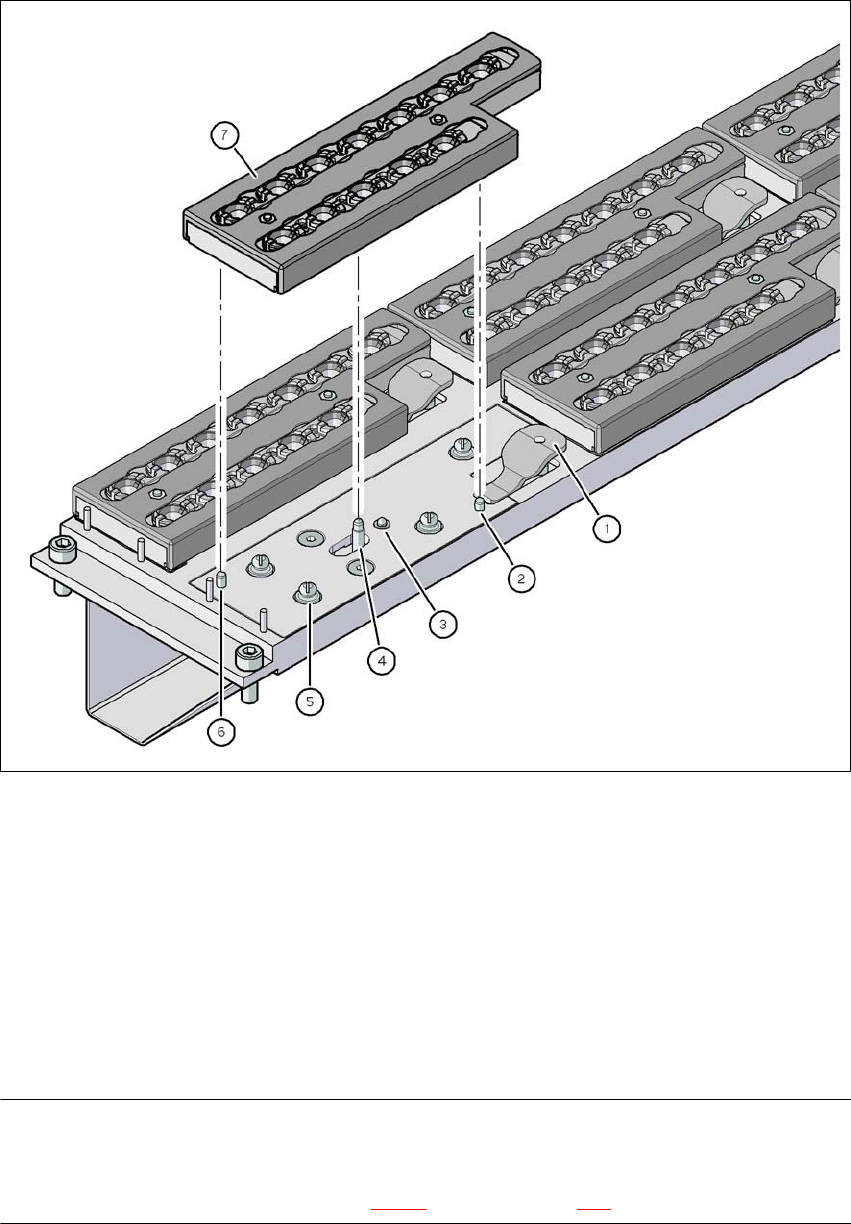 7
1
2
3
4
5
6