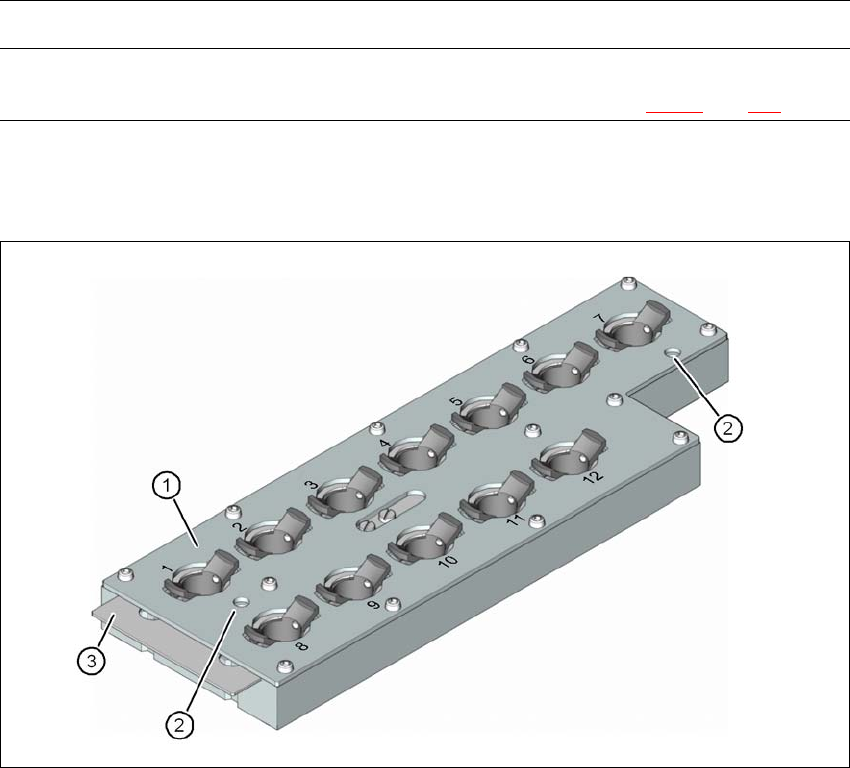 7
6
5
4
3
2
1
12
11
10
9
8
1
2
2
3