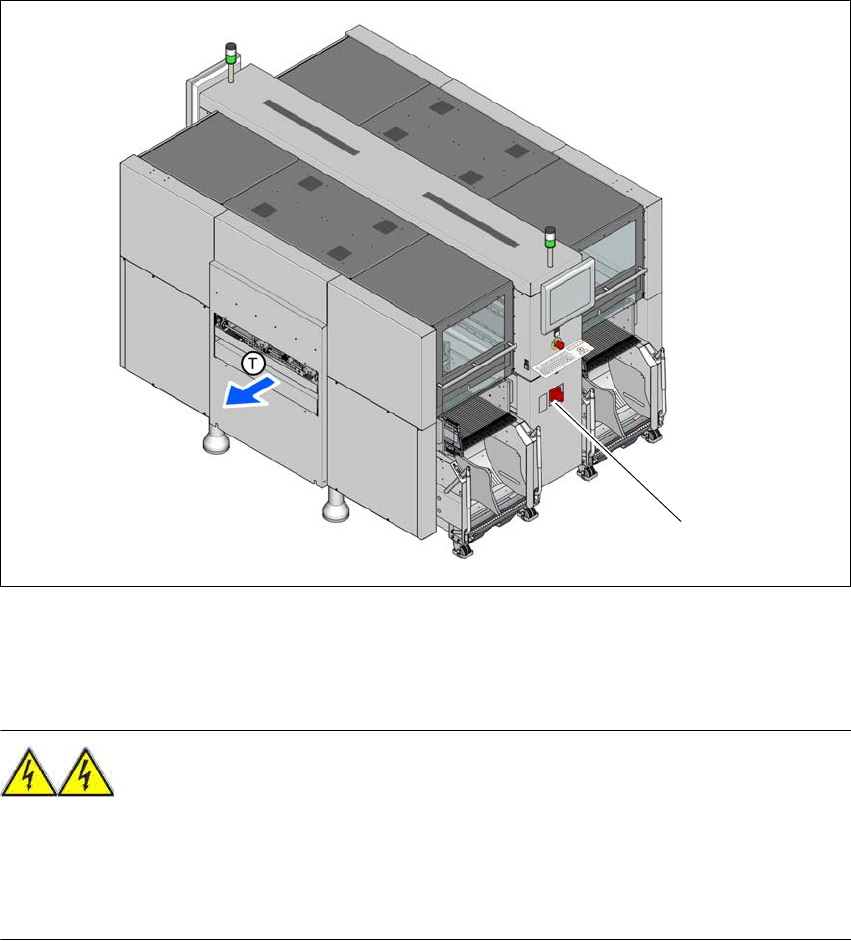 T