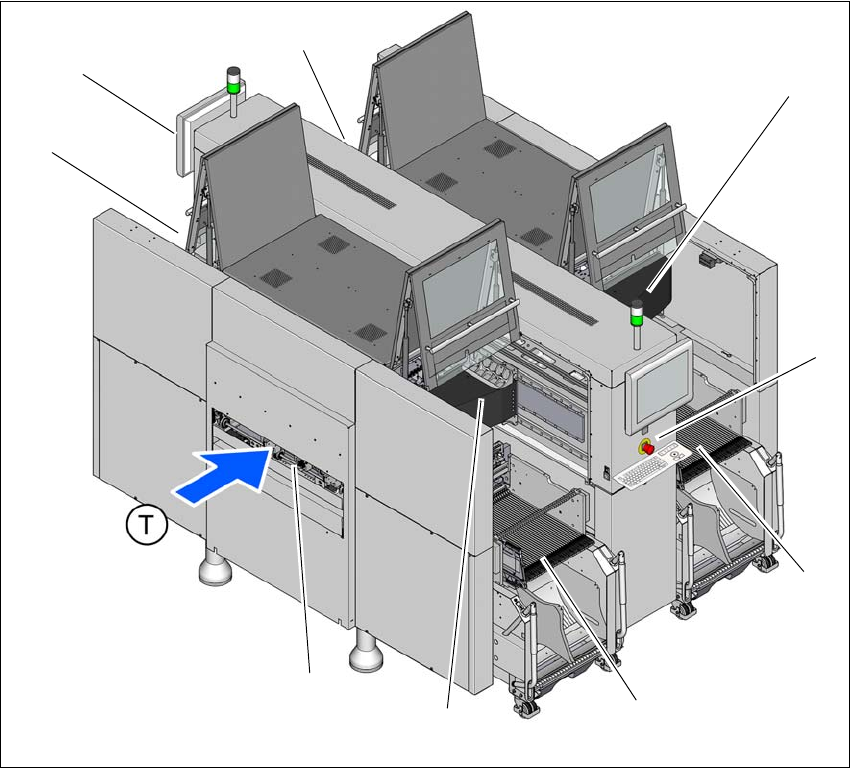 T