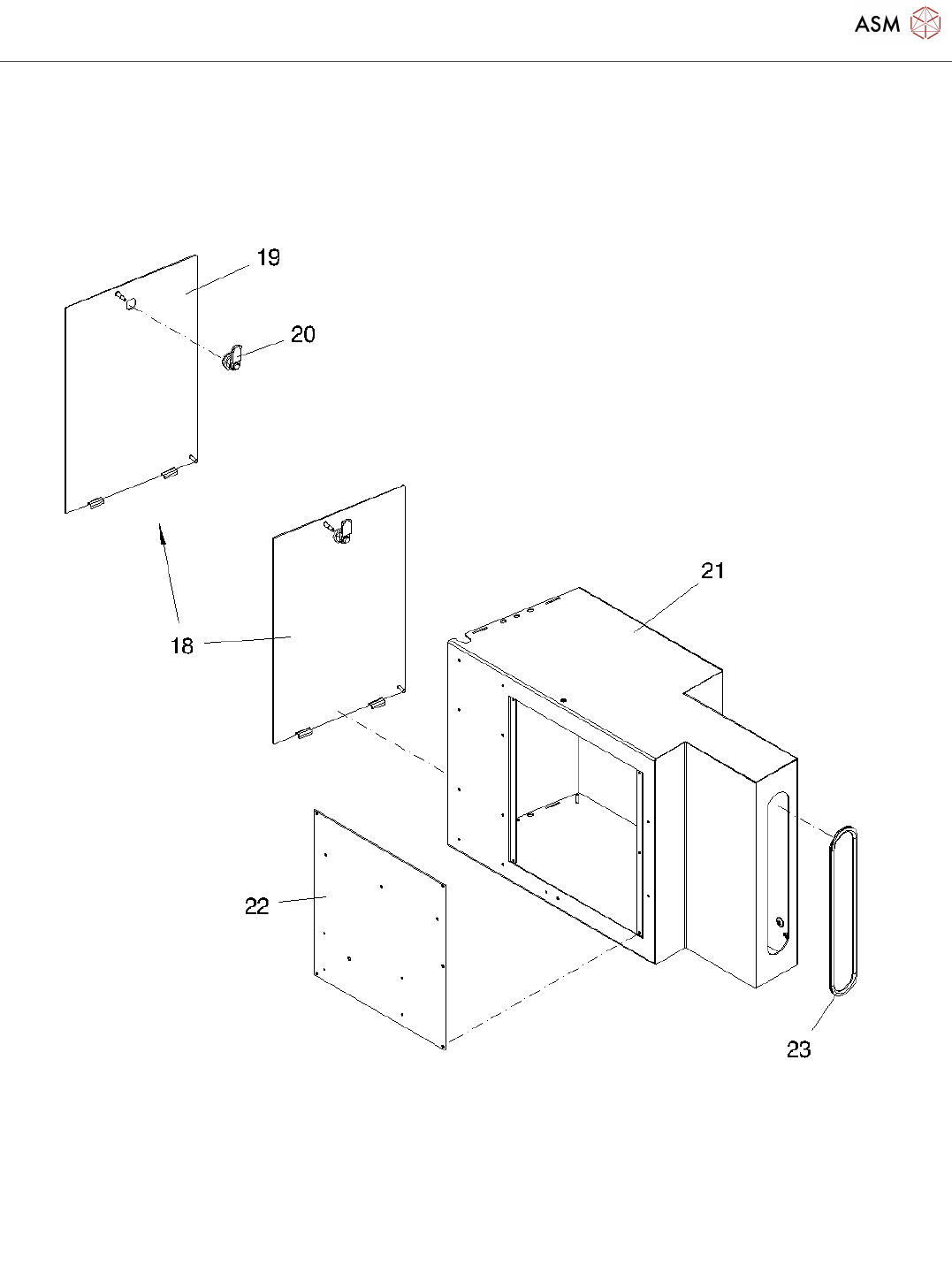 ASM

19

20

18

21

22

23