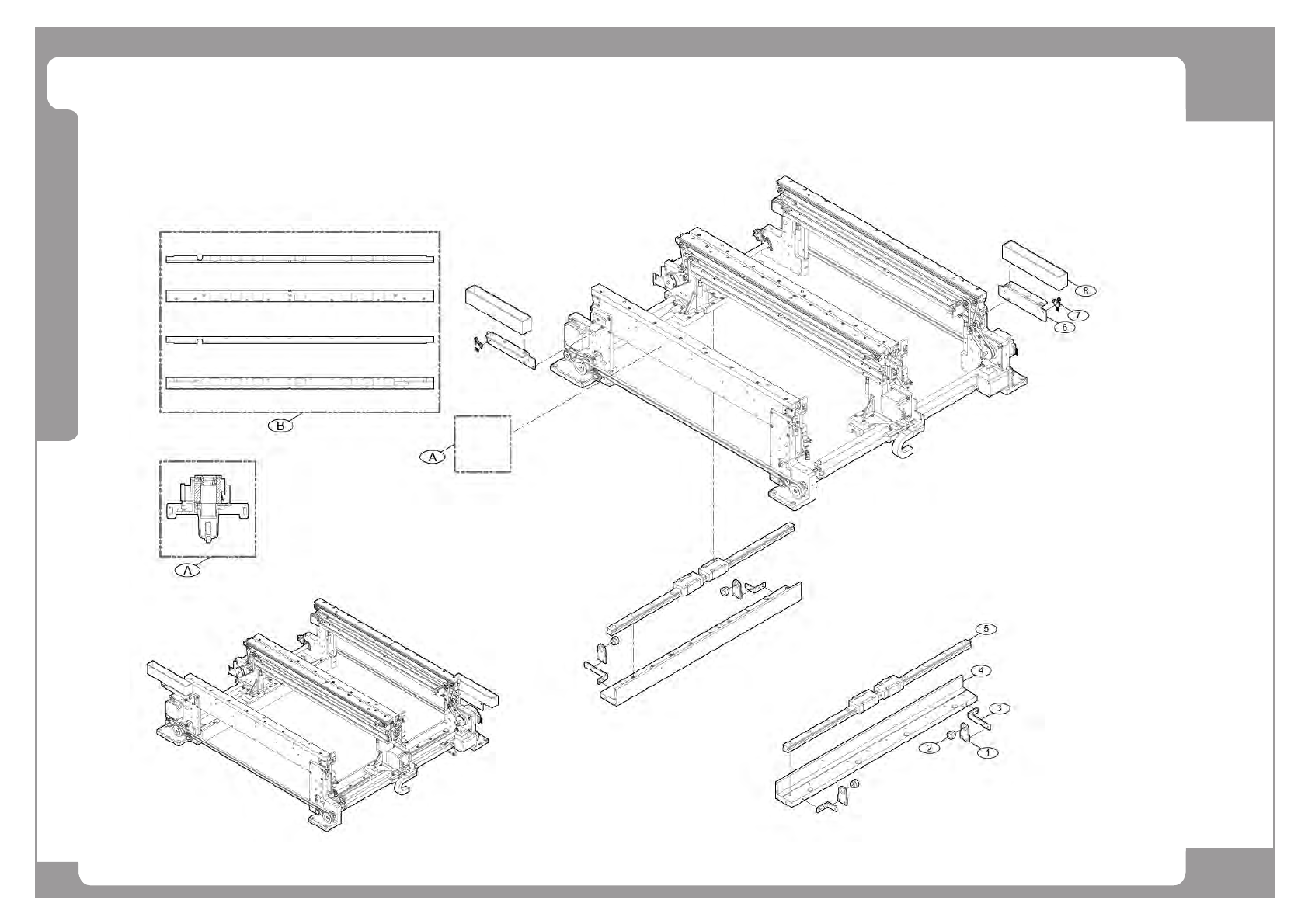 B

A

A

8

7

6

5

4

3

2

1