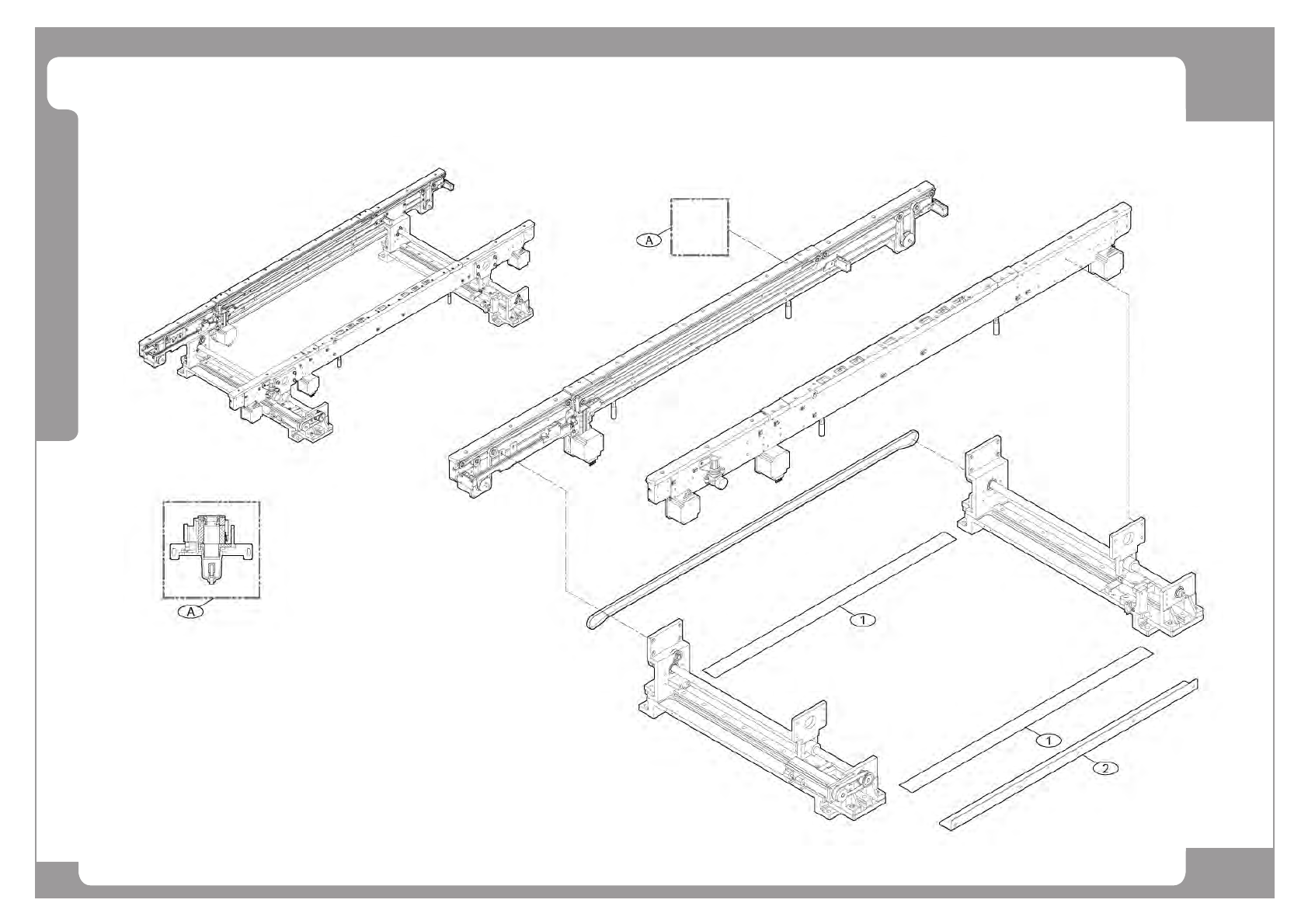 A

A

1

1

2