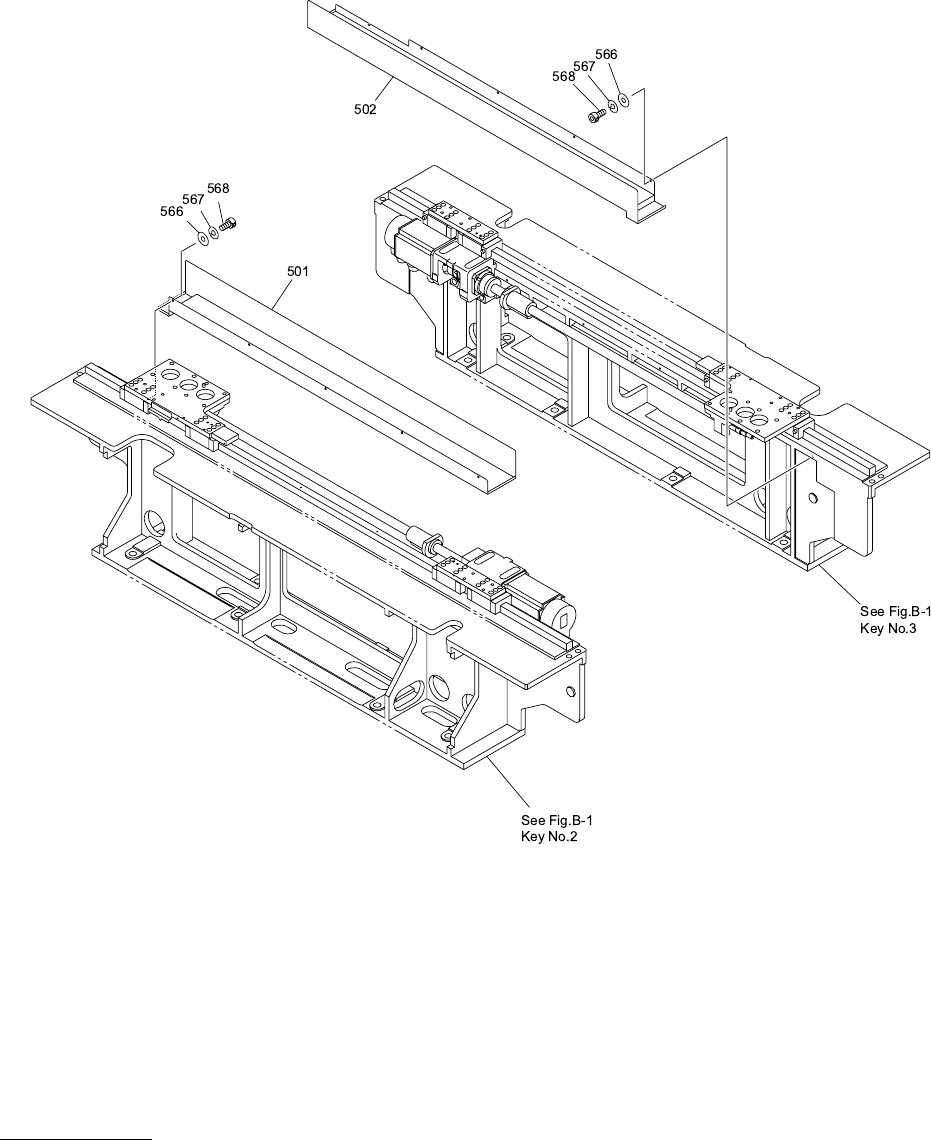 566
567
568

502

568
567
566

501

See Fig.B-1
Key No.3

See Fig.B-1
Key No.2