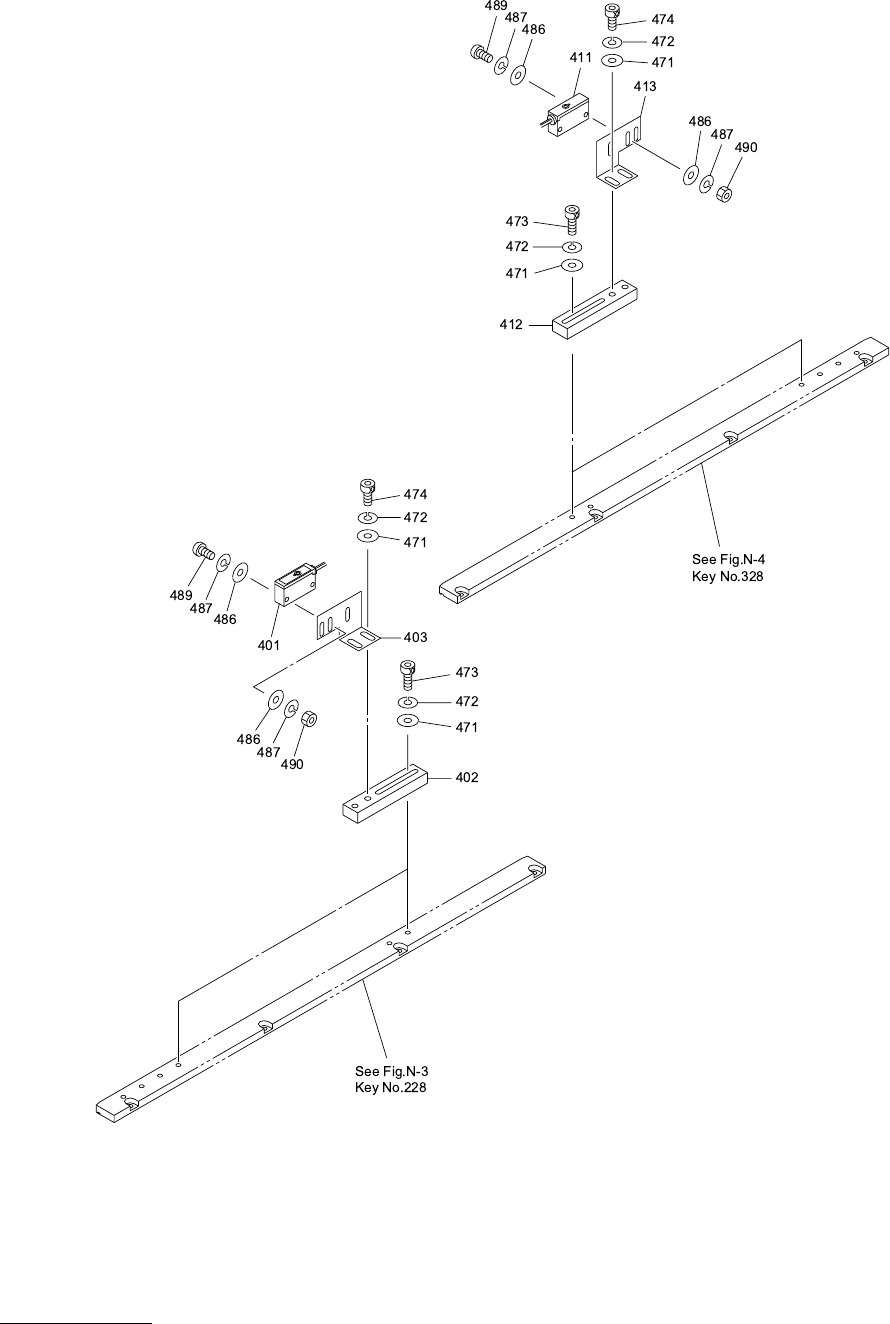 489
487
486
474
472
471
411
413
486
487
490
473
472
471
412
See Fig.N-4
Key No.328
474
472
471
489
487
486
401
403
473
472
471
486
487
490
402
See Fig.N-3
Key No.228