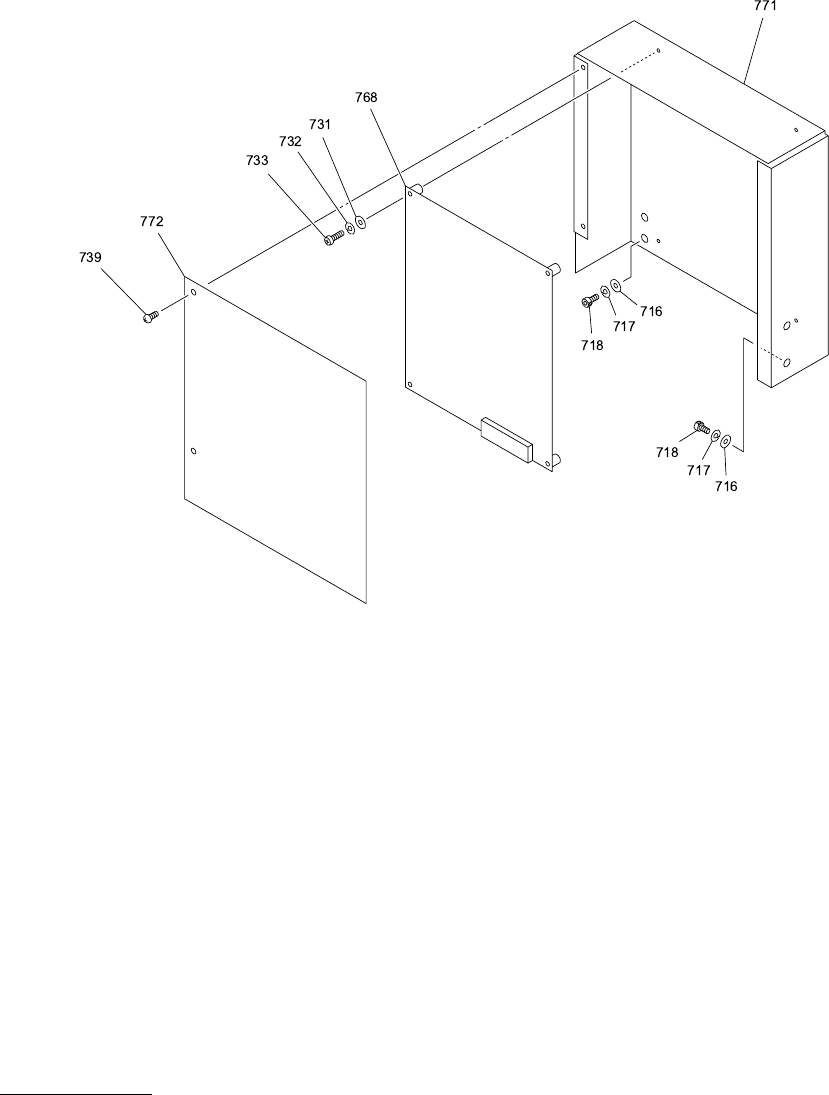 771
768
731
732
733
772
739
716
717
718
718
717
716