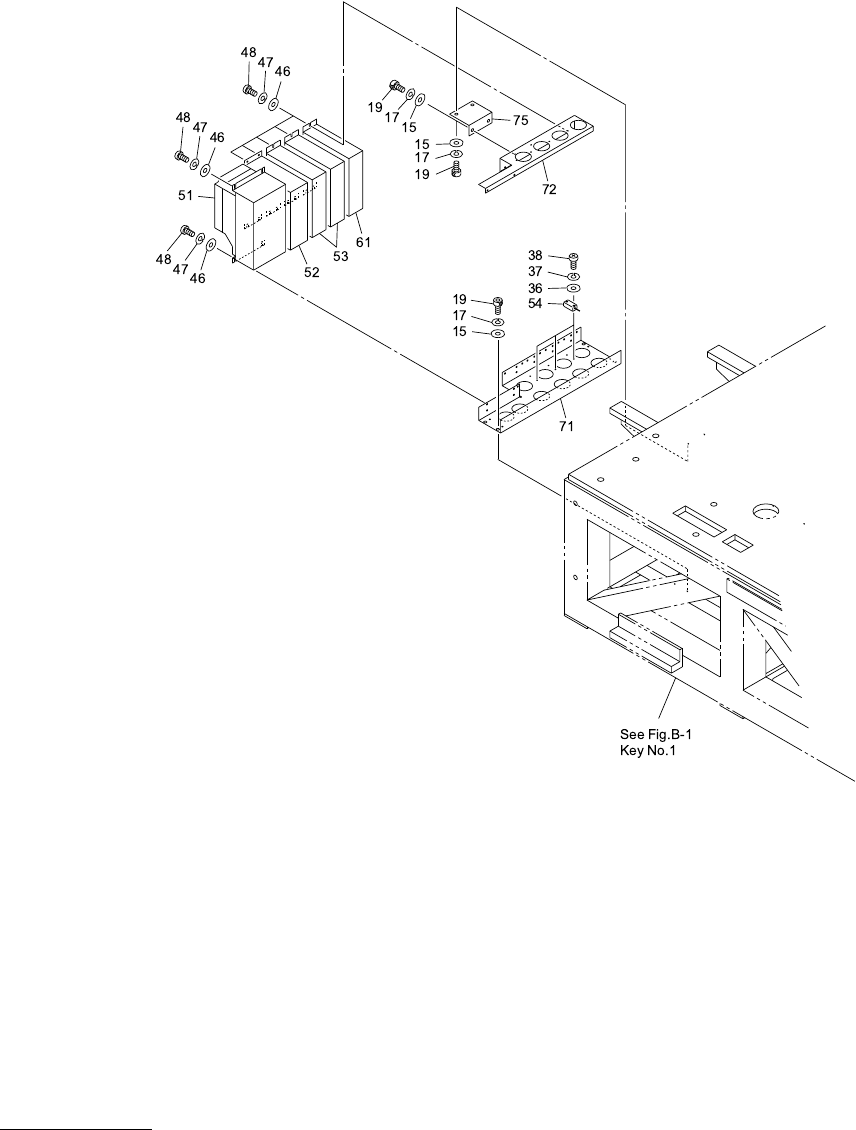 48
47
46
48
47
46
51
48
47
46
52
53
61
19
17
15
75
15
17
19
72
38
37
36
54
19
17
15
71
See Fig.B-1
Key No.1