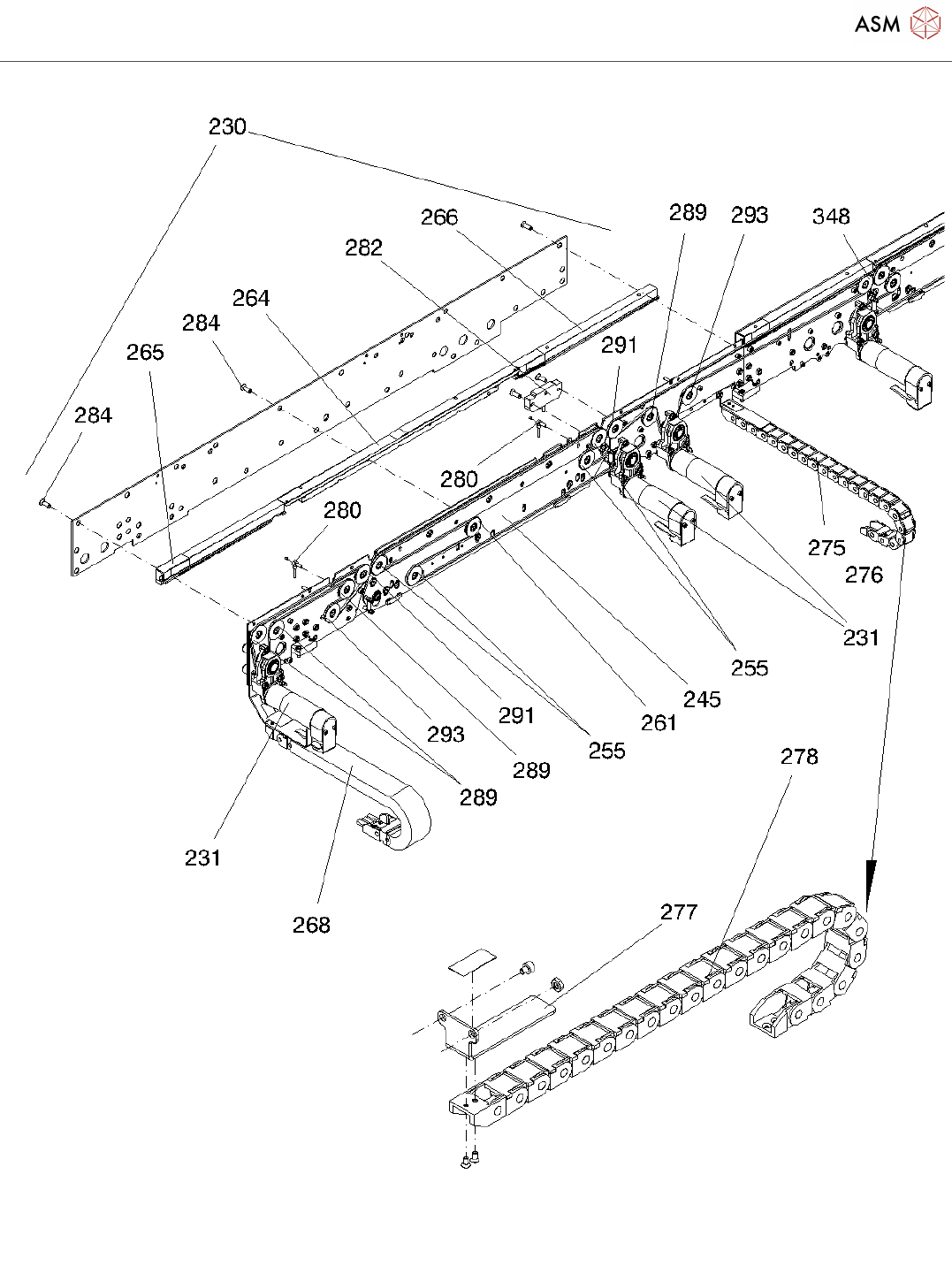 ASM

230
266
289
293
348
282
264
284
265
291
284
280
280
275
276
231
255
245
261
255
291
293
289
289
231
268
278
277