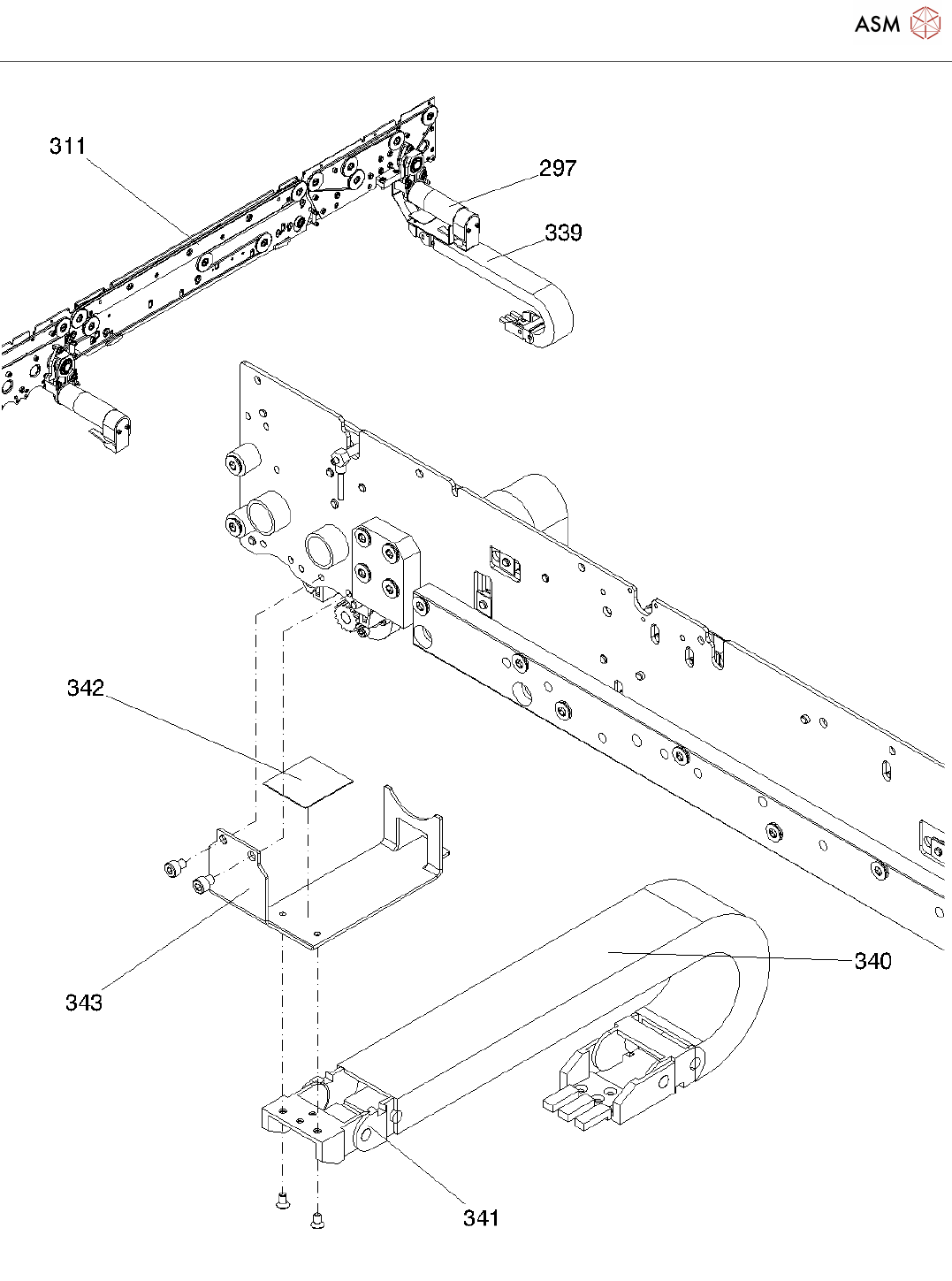 ASM

311

297

339

342

343

340

341