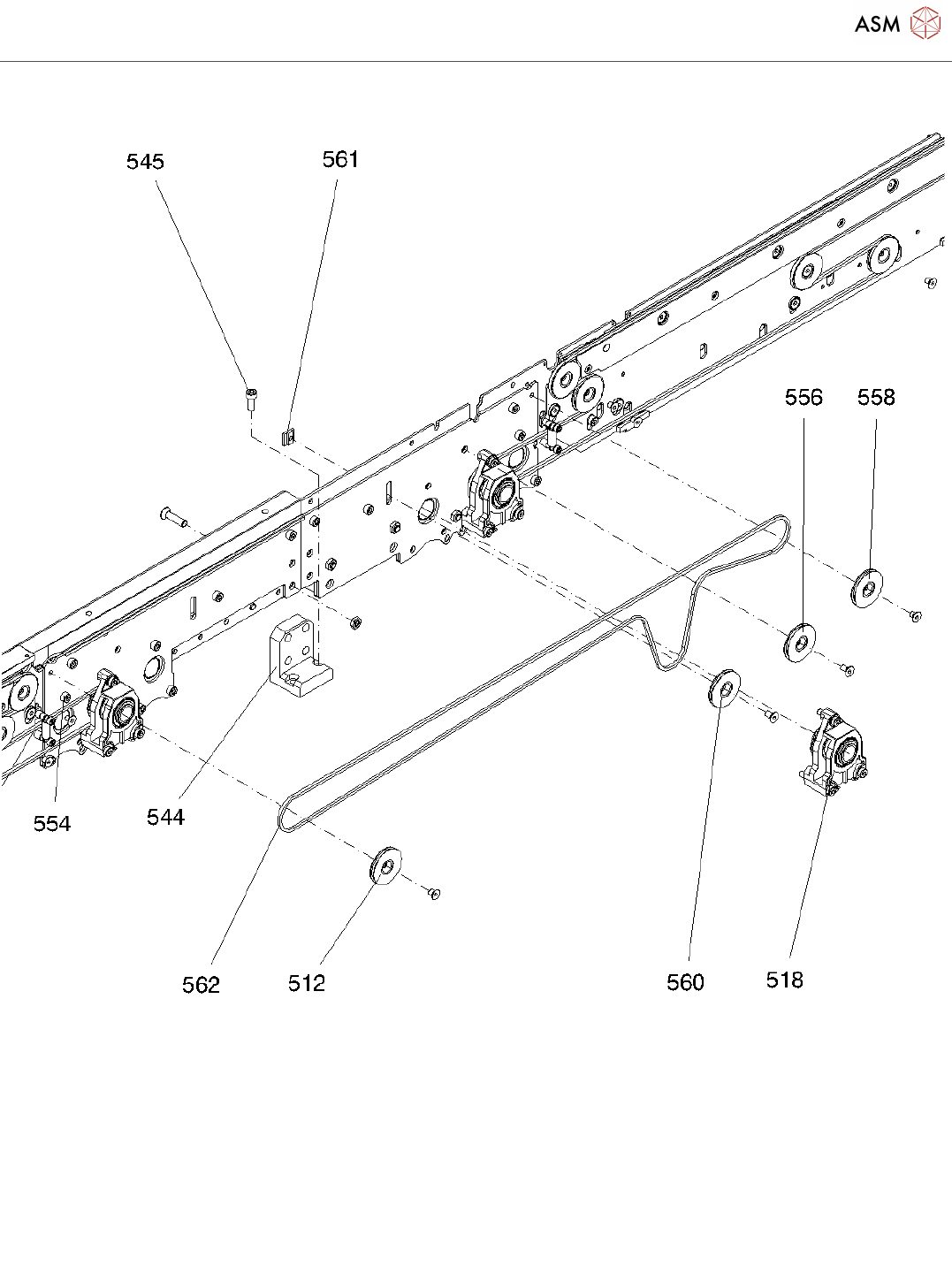 ASM

545
561
556
558
554
544
562
512
560
518