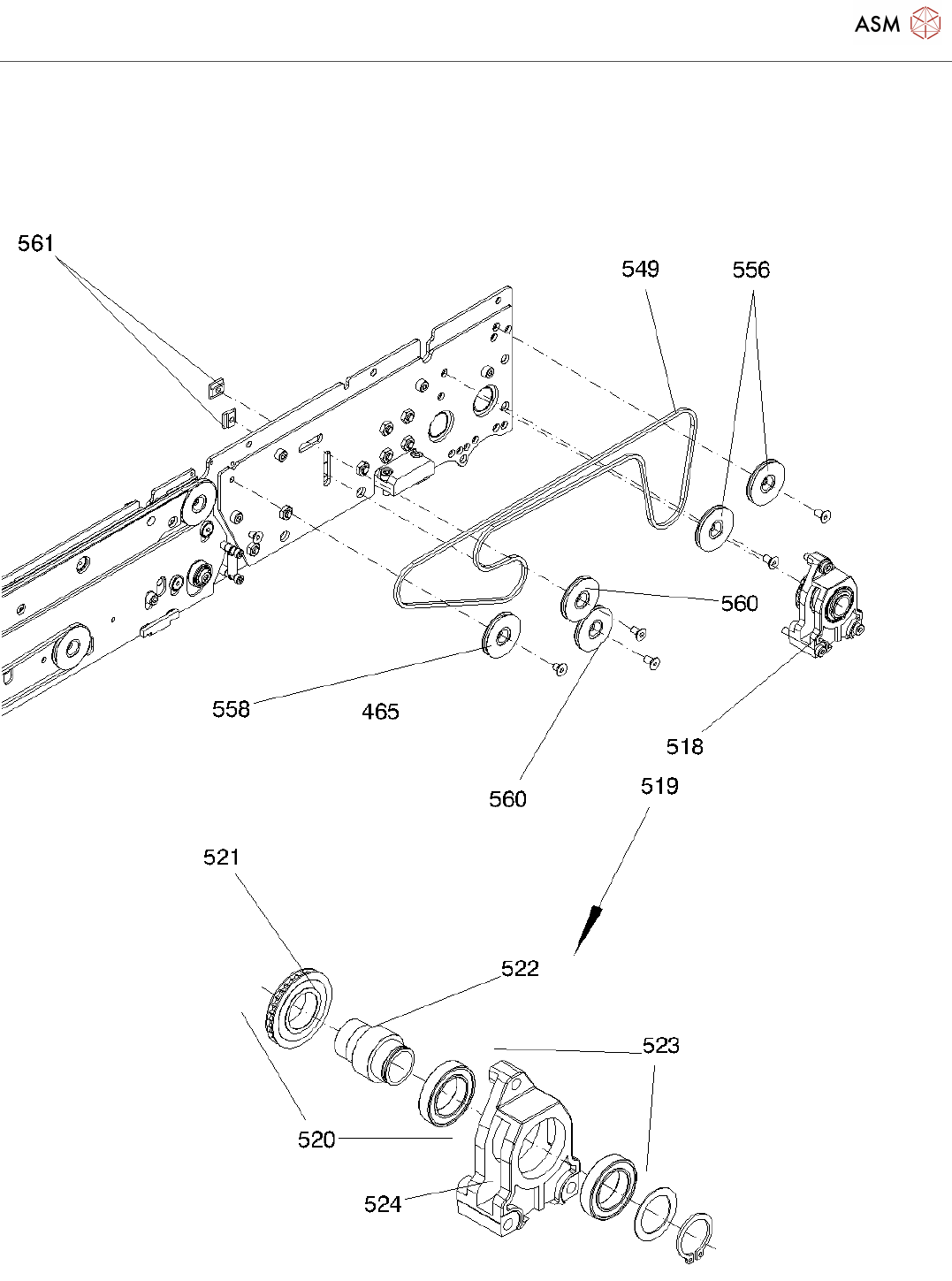 ASM

561

549

556

560

558

465

518

560

519

521

522

523

520

524