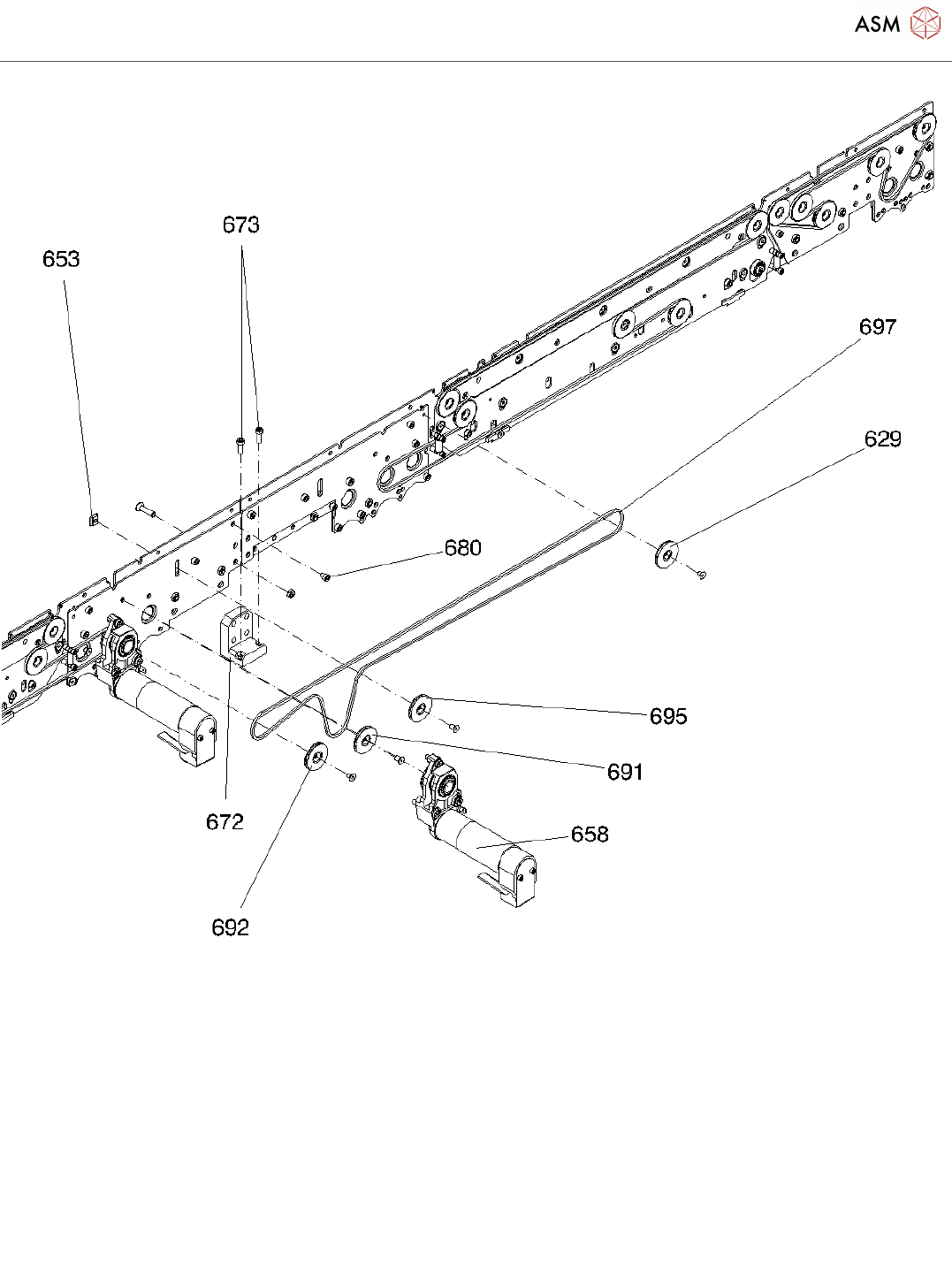 ASM

673

653

697

629

680

695

691

672

658

692