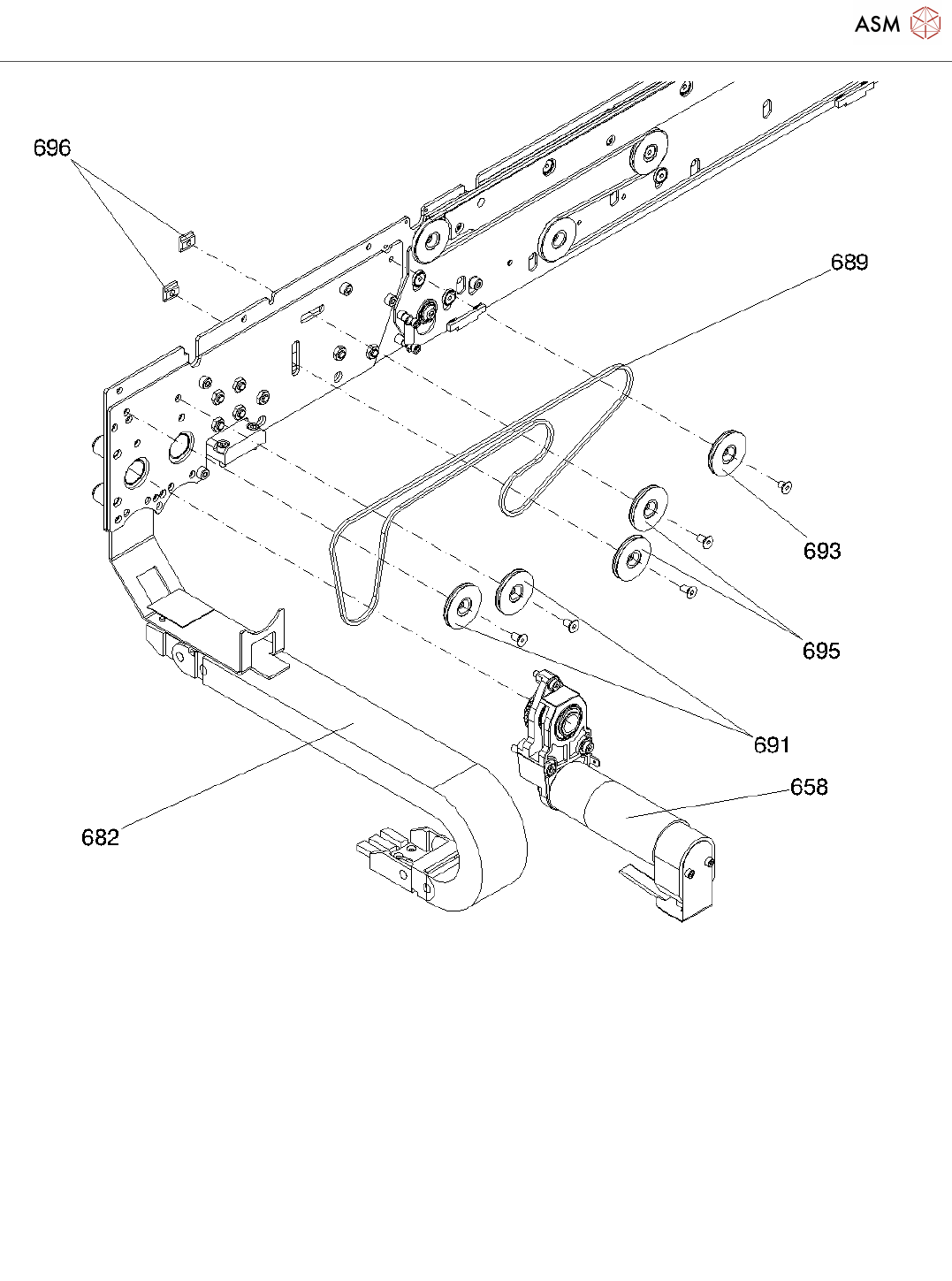 ASM

696

689

693

695

691

658

682