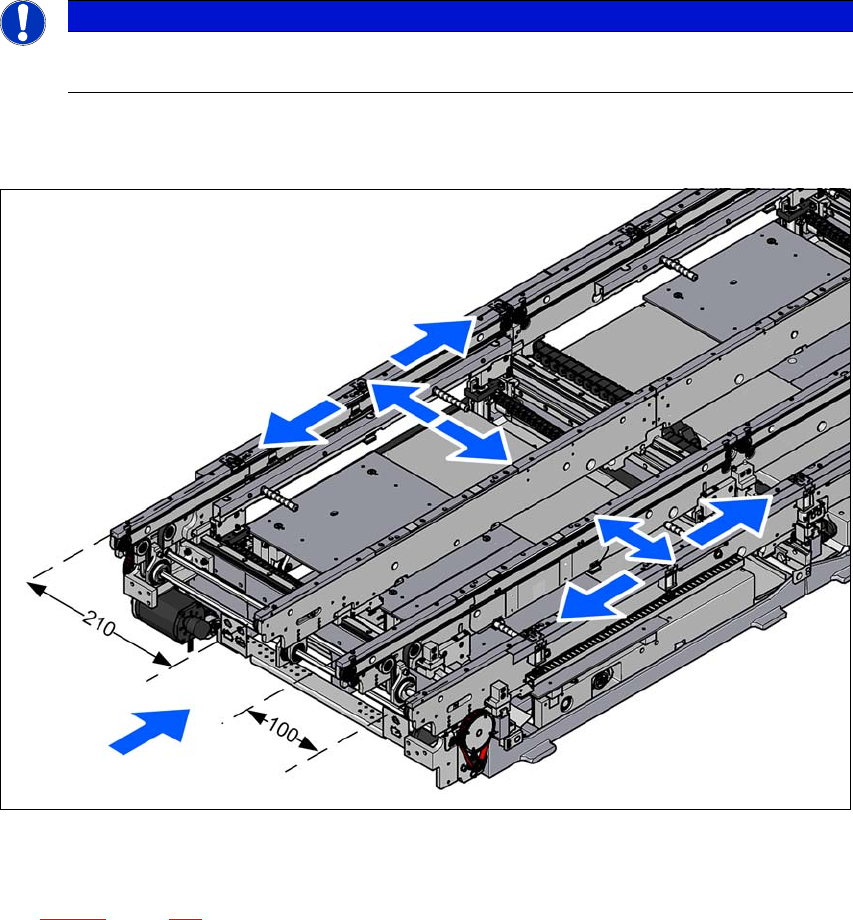 210

100