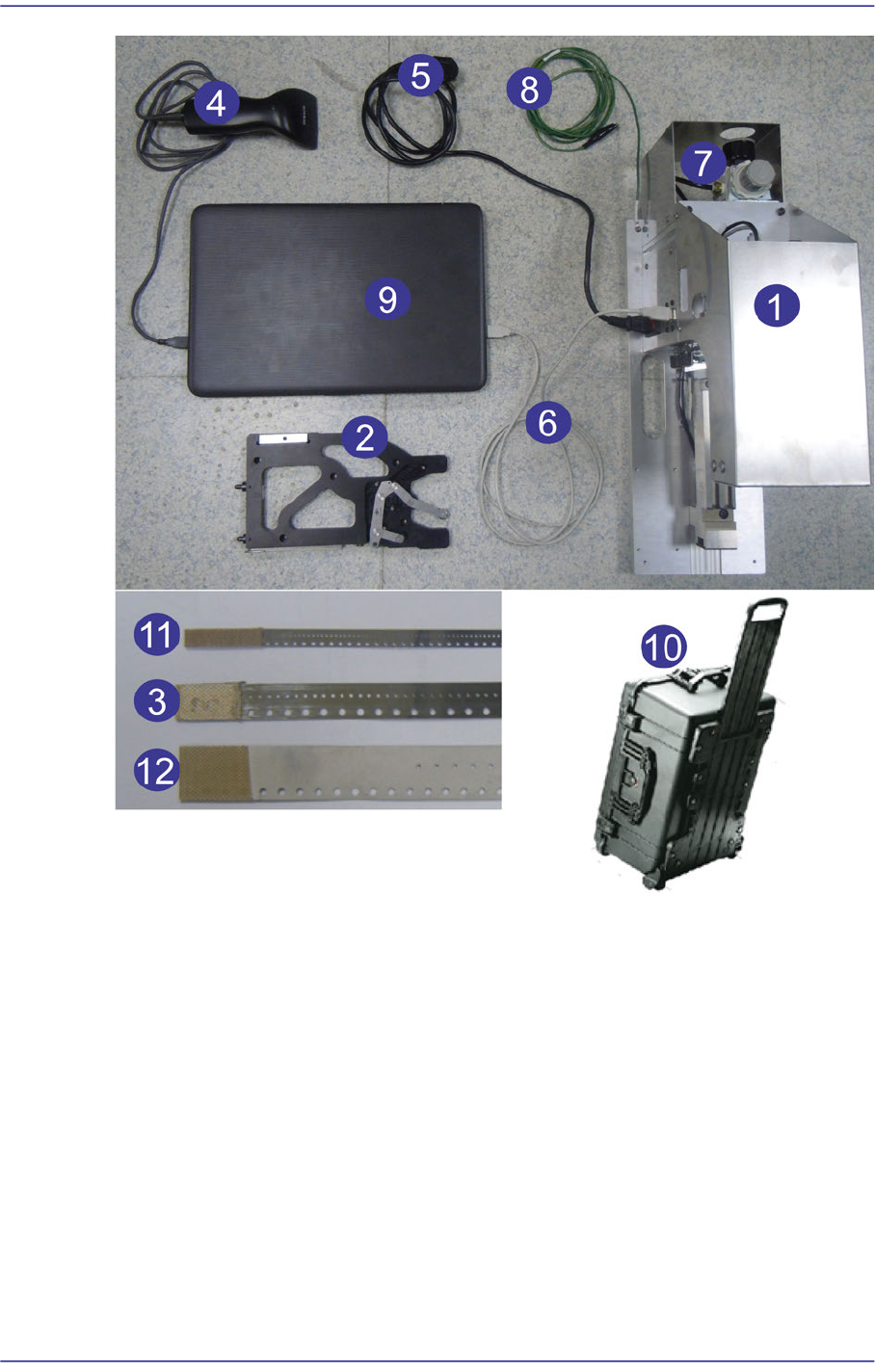 4
5
8
7
9
1
2
6
11
3
12
10