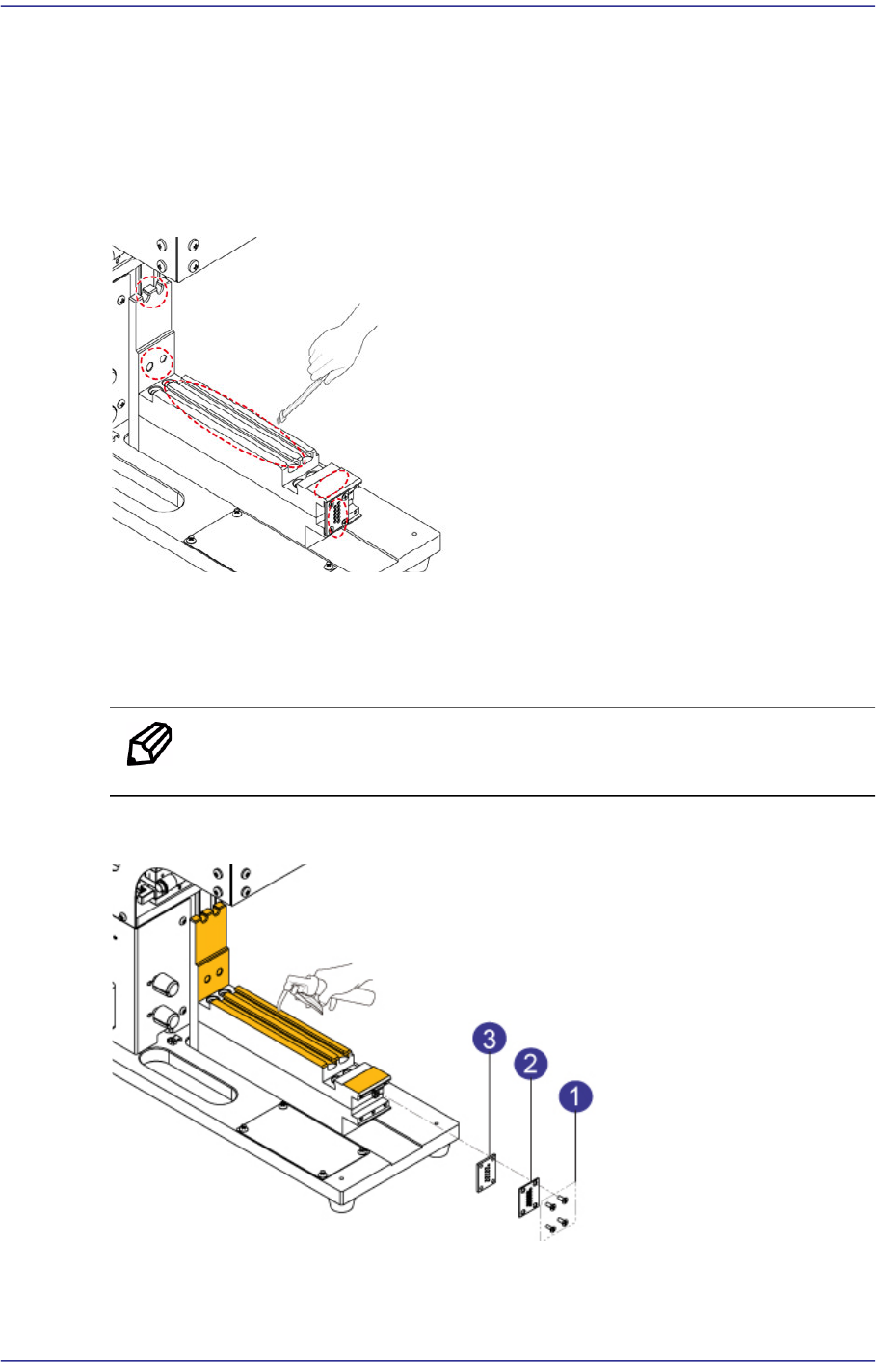 3

2

1