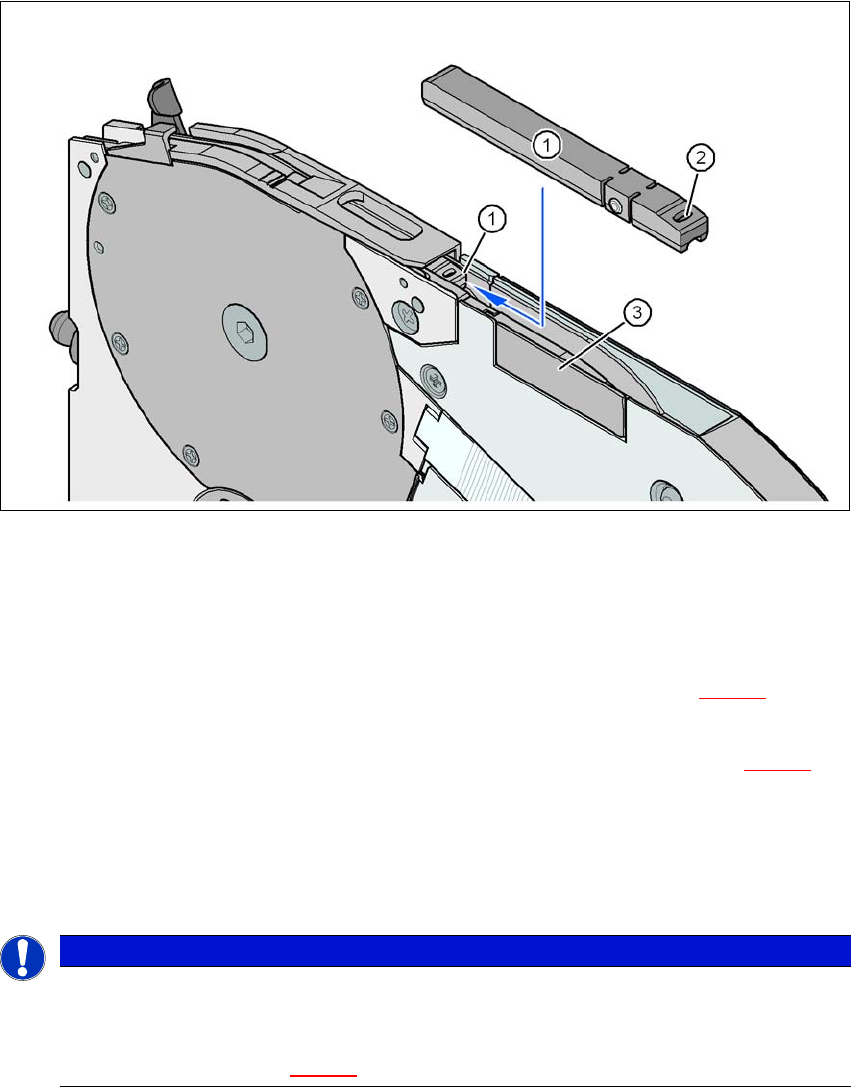 1

2

1

3