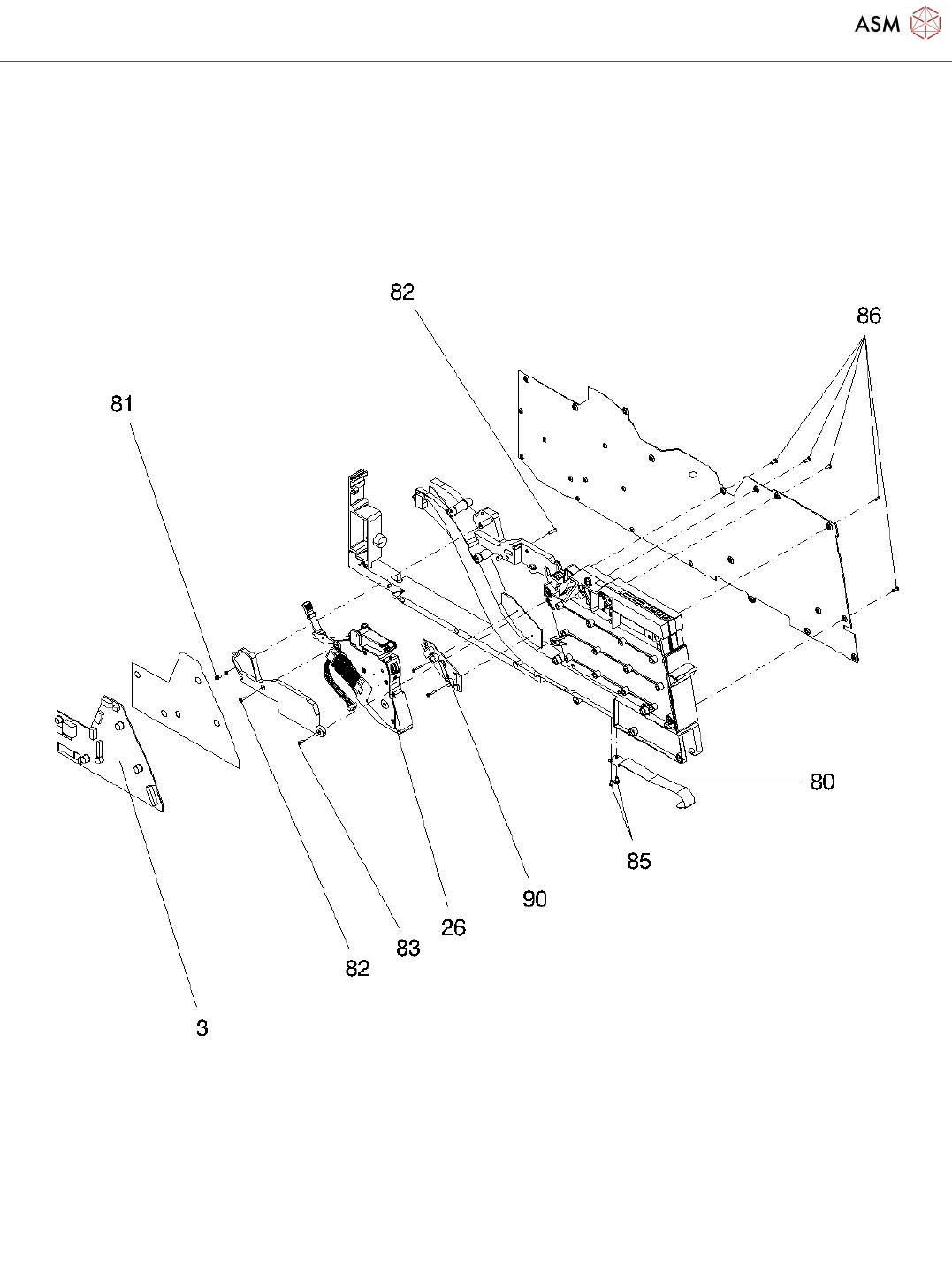 ASM

82

86

81

80

85

90

26

83

82

3