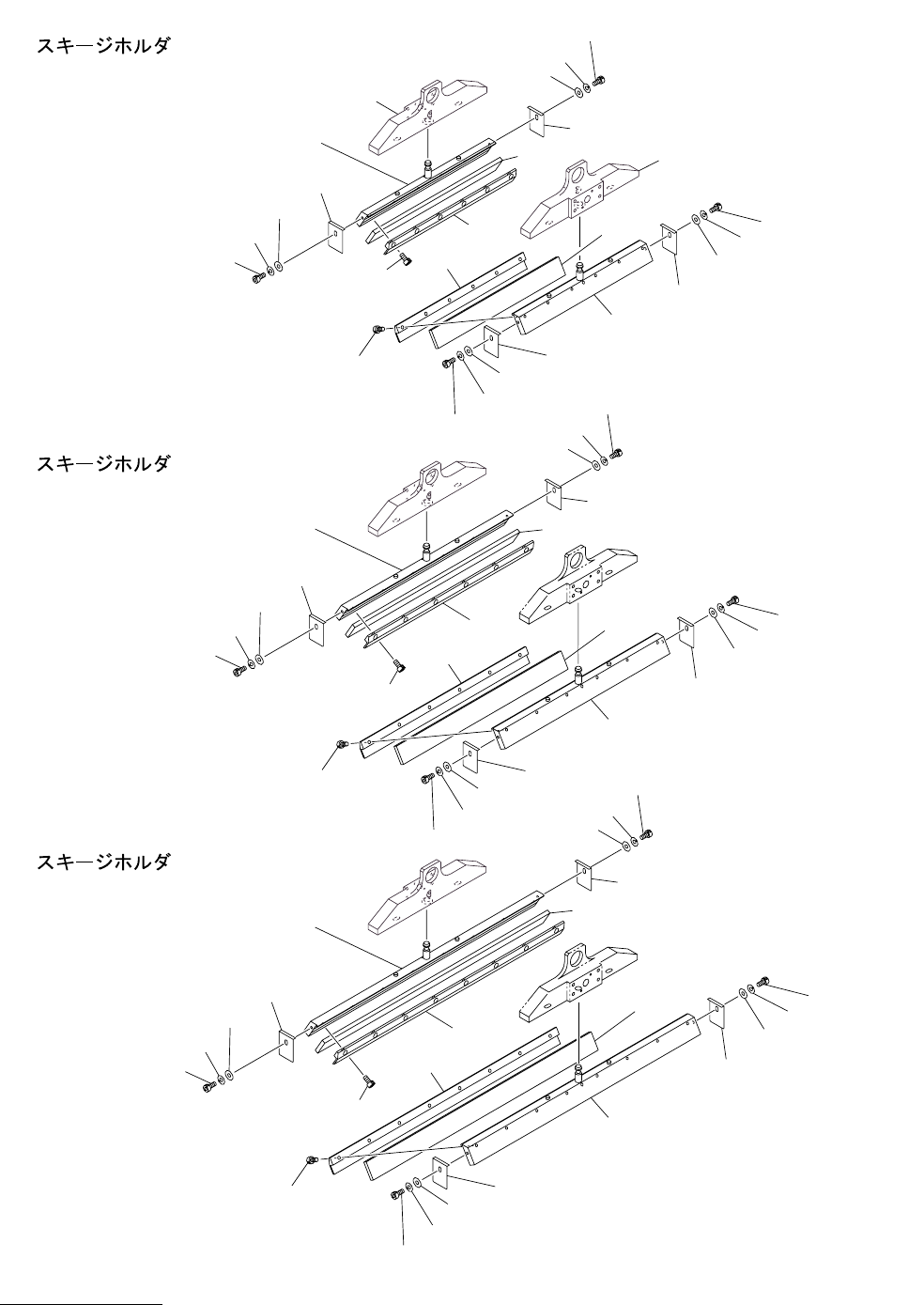 スキージホルダ

スキージホルダ

スキージホルダ