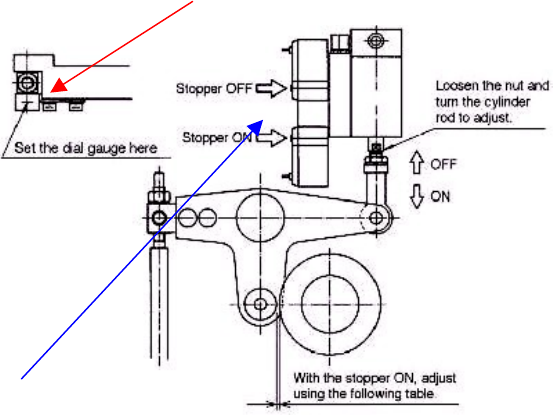 Set the dial gauge here

Stopper OFF

Stopper ON

Loosen the nut and turn the cylinder rod to adjust.

OFF

ON

With the stopper ON, adjust using the following table.