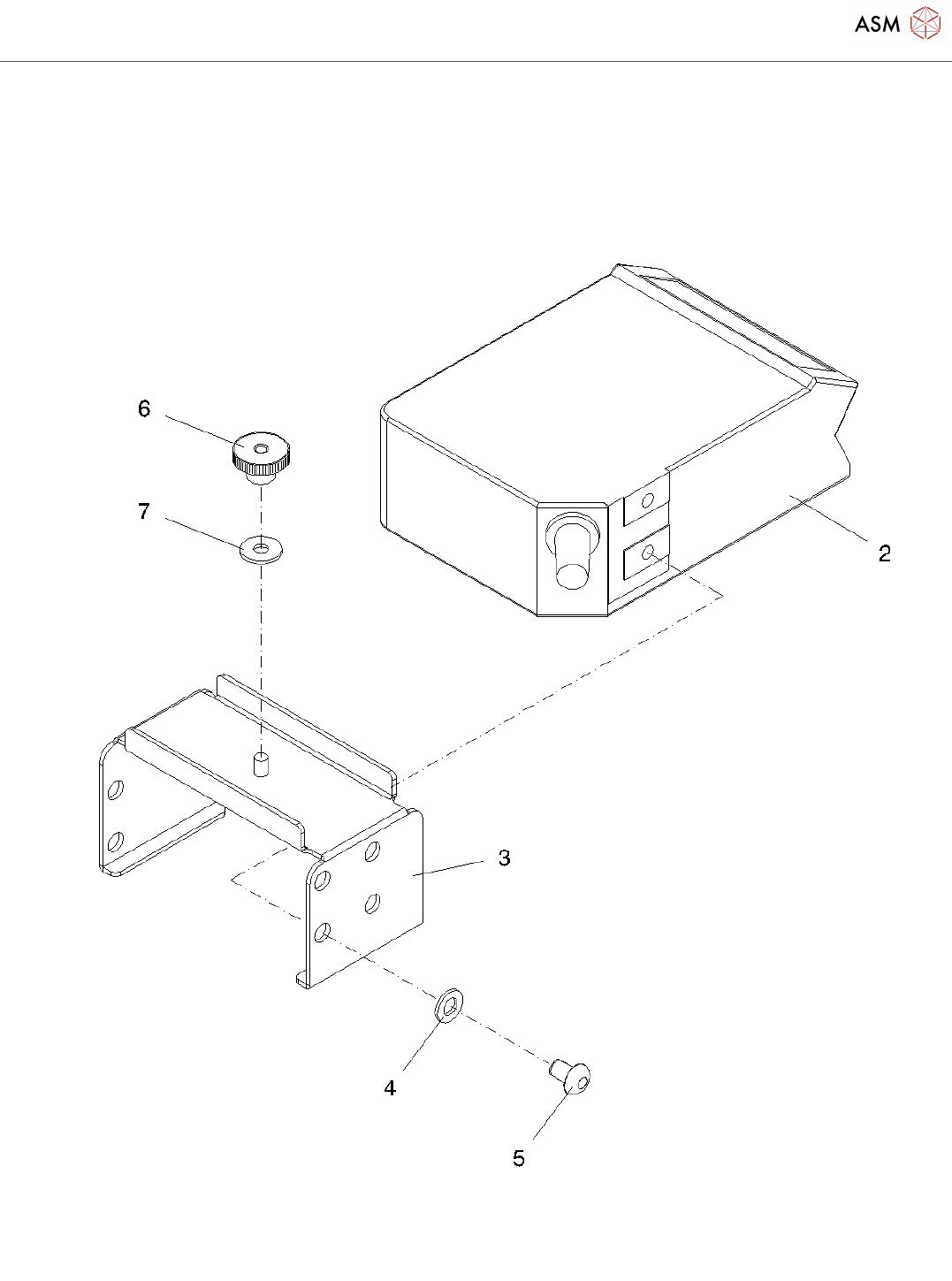 ASM

6

7

2

3

4

5