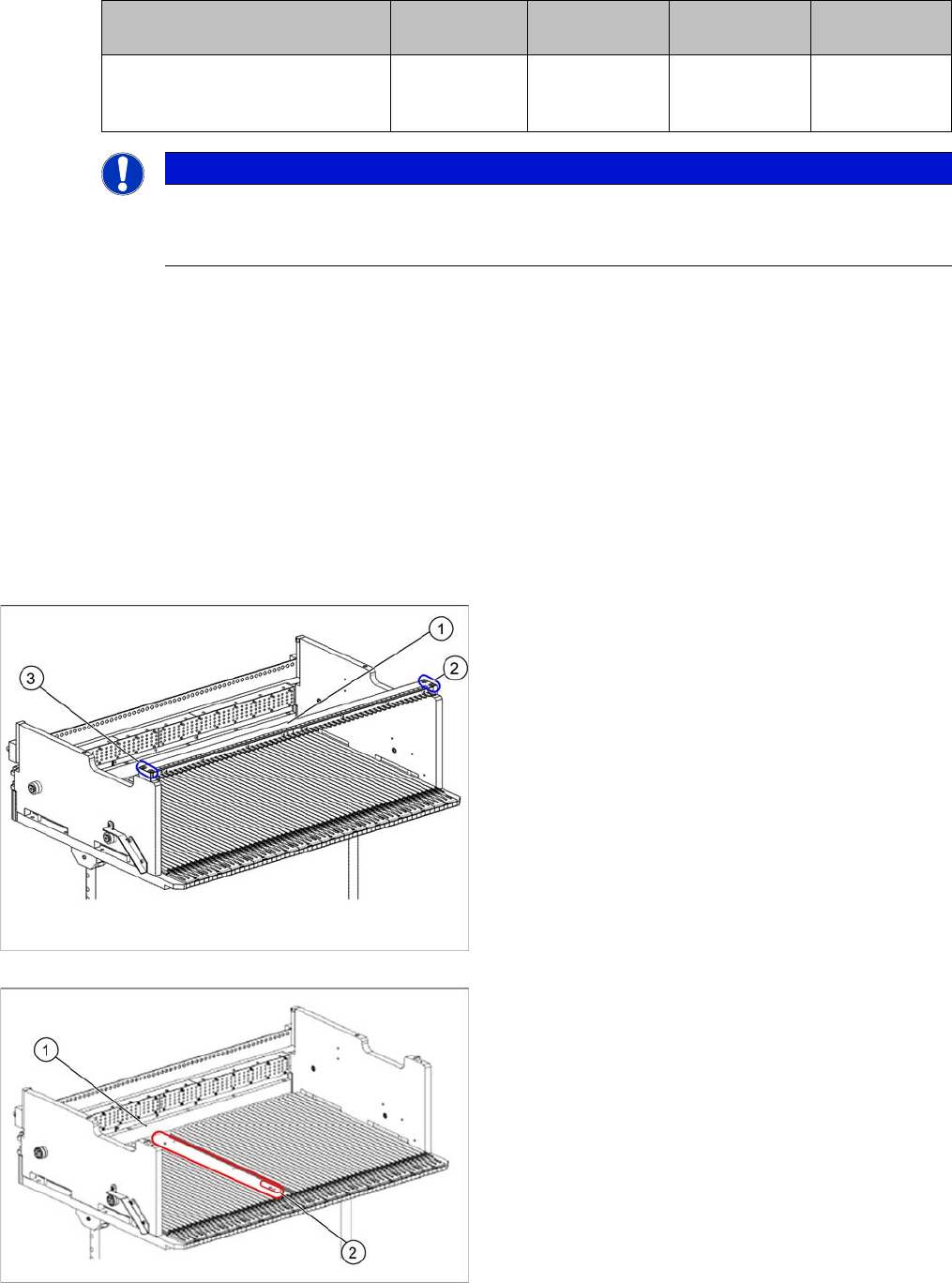 3

1

2

1

2