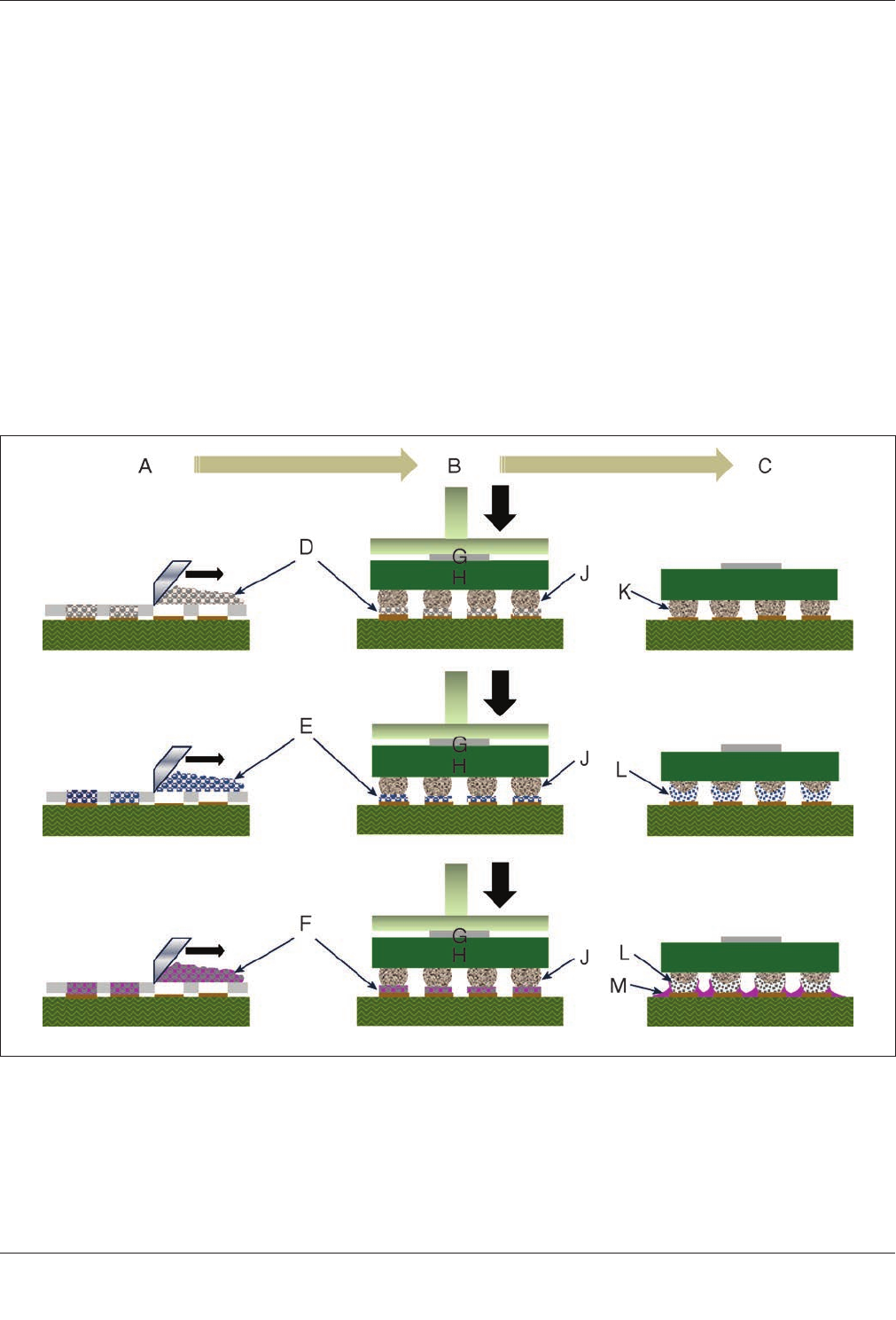 A
B
C
D
G
H
J
K
E
G
H
J
L
F
G
H
J
L
M