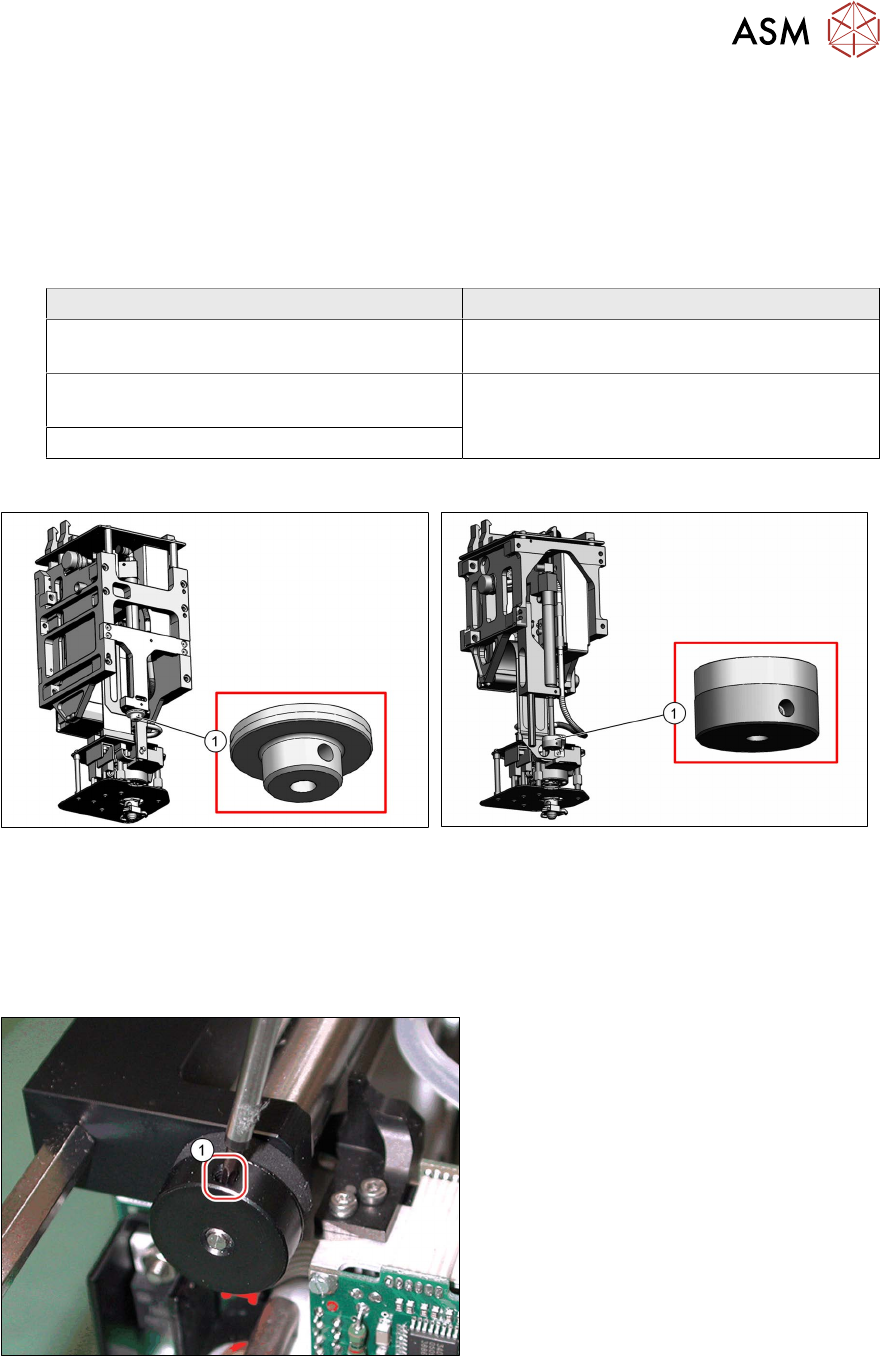 ASM

1

1

1